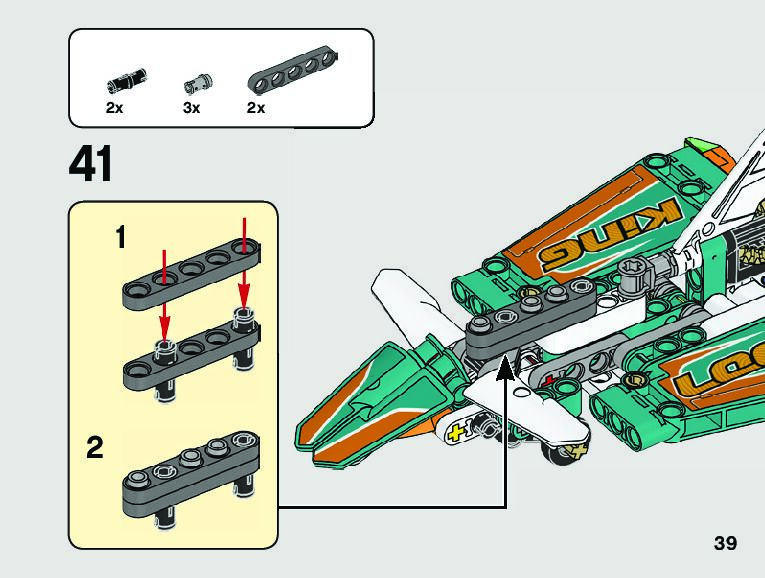 2x 3x 2x

41

1

2

King

Loo

39