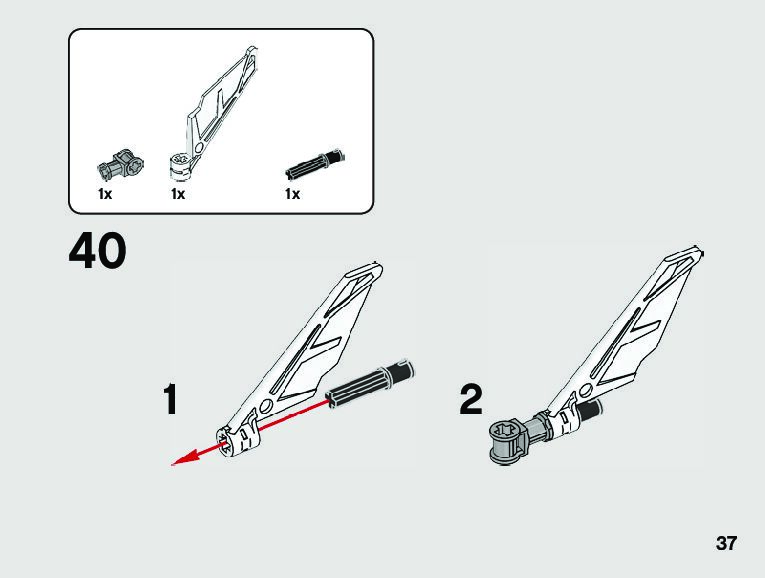 1x 1x 1x

40

1

2

37