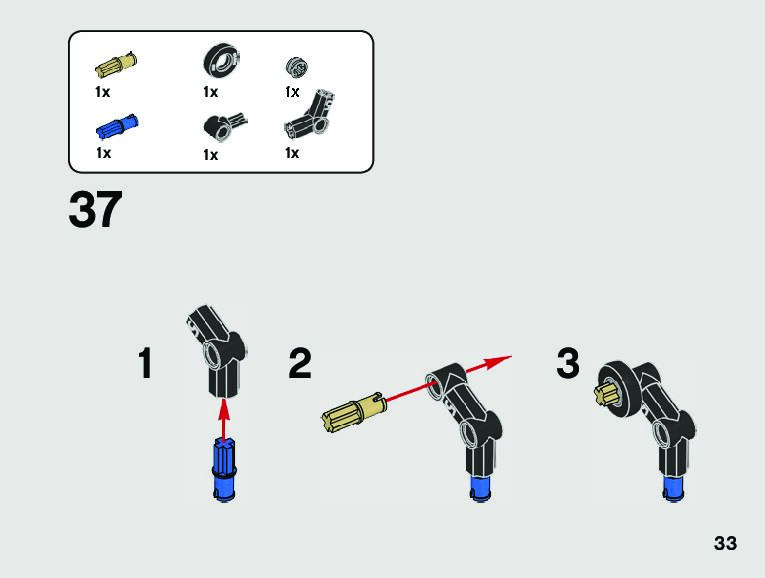 1x
1x
1x
1x
1x
1x

37

1
2
3

33