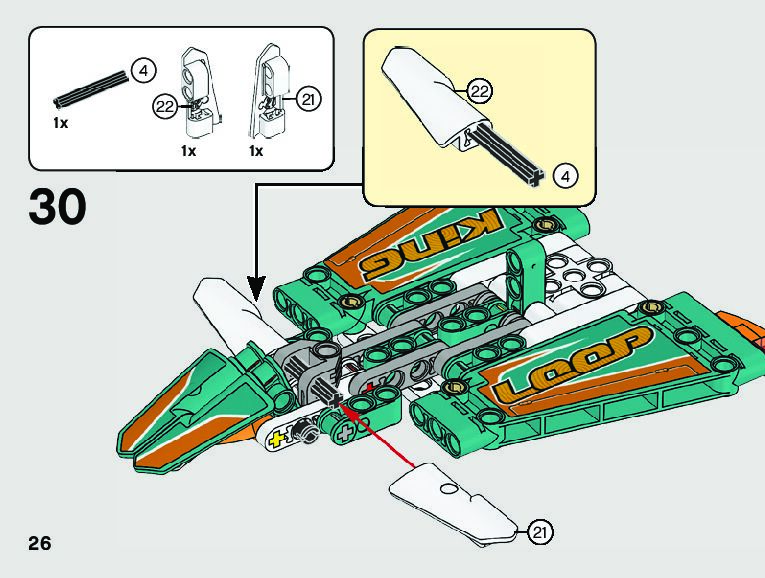 4
1x
22
1x
21
1x
22
4
30
King
Loop
21
26