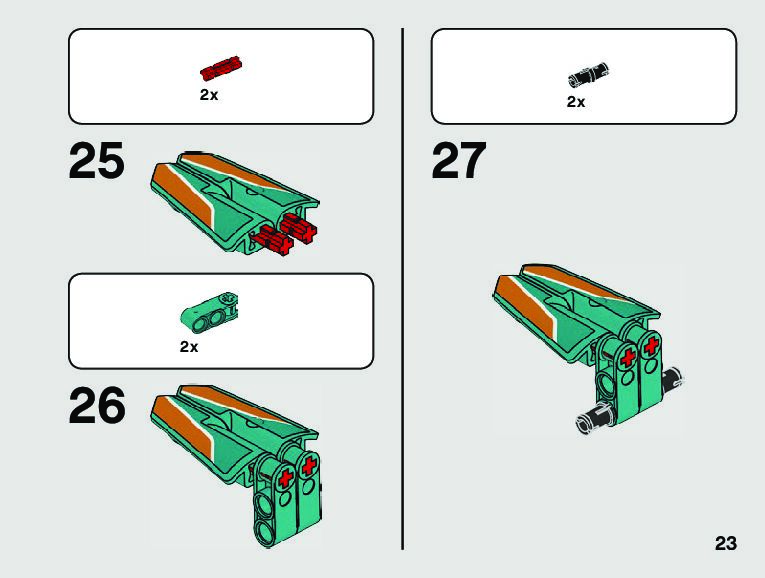 2x

25

2x

26

2x

27

23