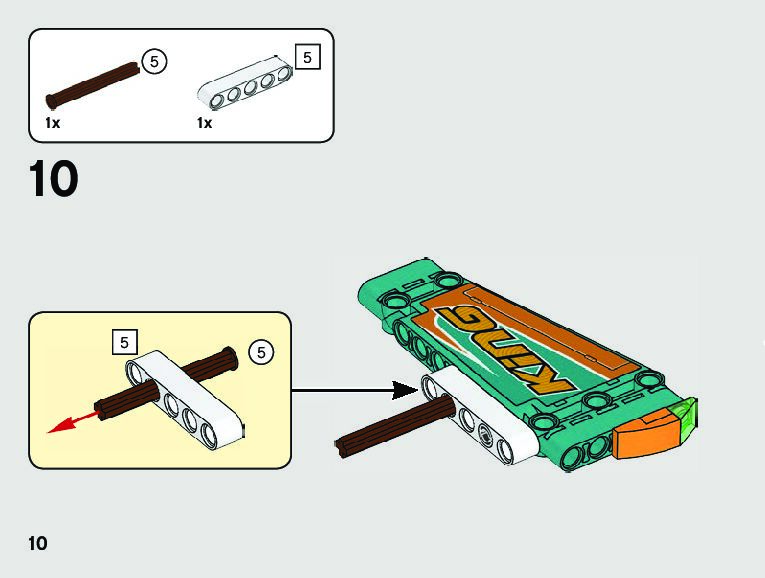 5
5
1x
1x
10
5
5
KING
10