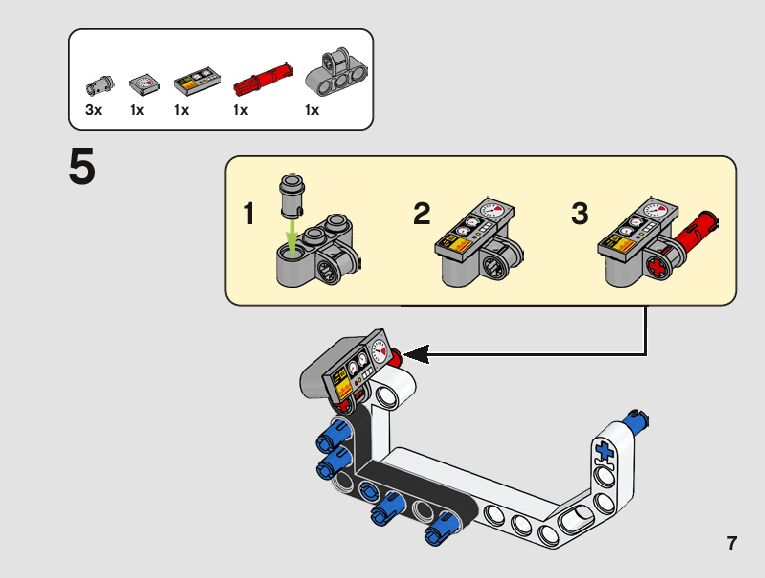 3x 1x 1x 1x 1x

5

1

2

3

7