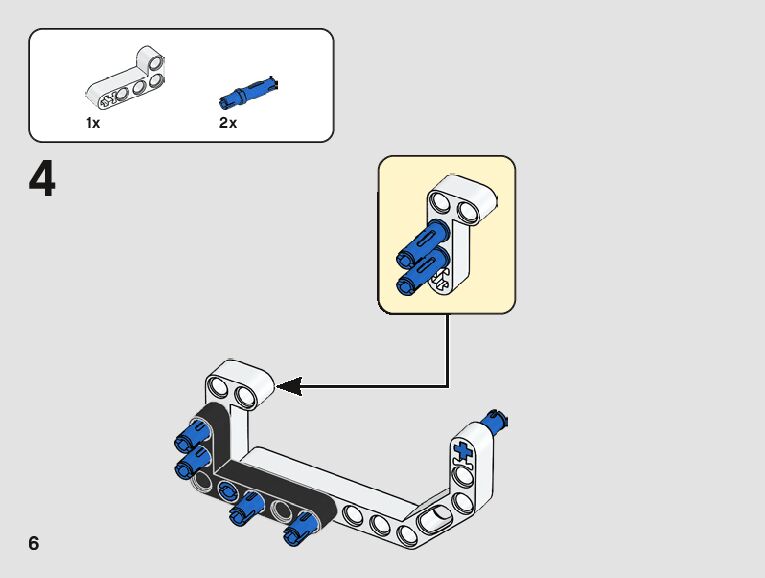 1x

2x

4

6