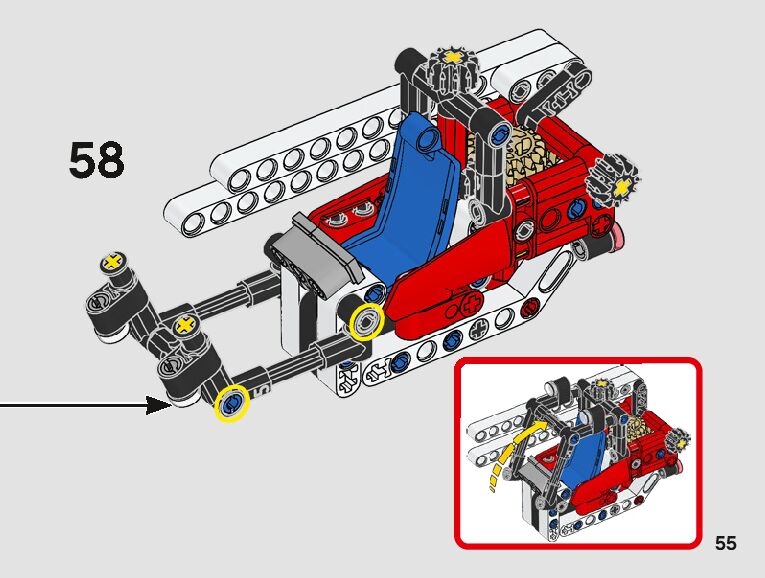 58

55