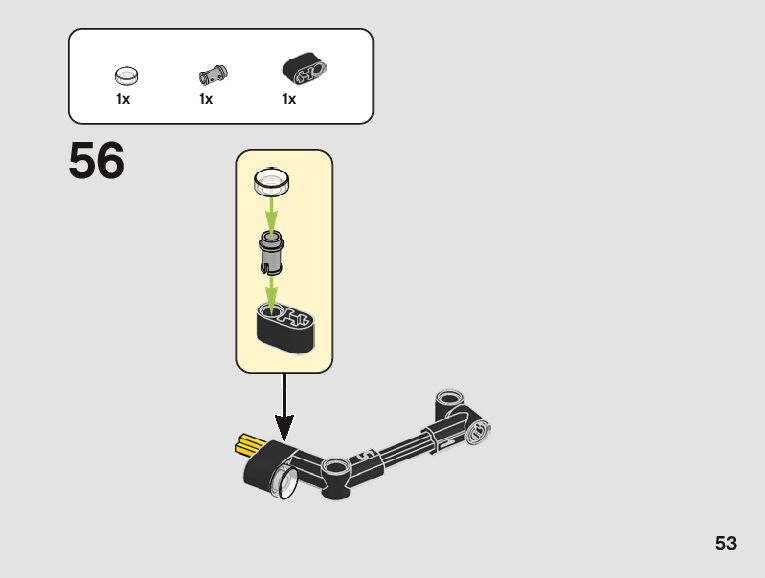 1x 1x 1x

56

53