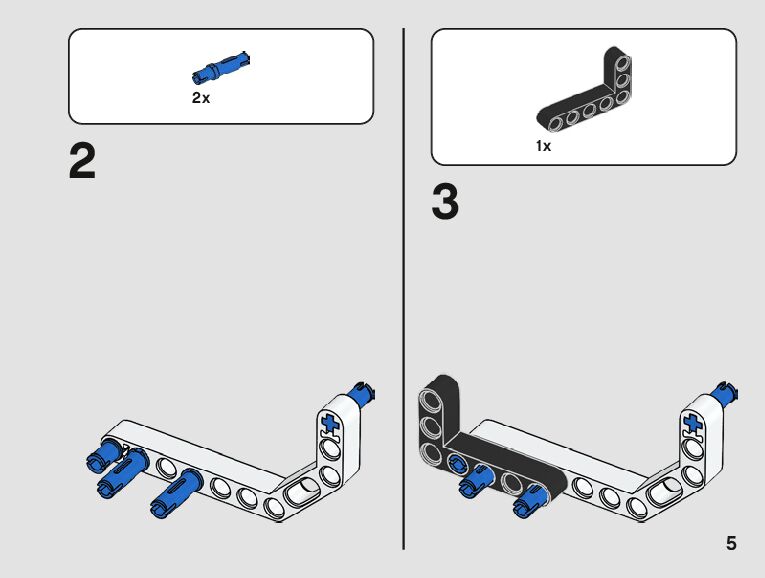 2x

2

1x

3

5