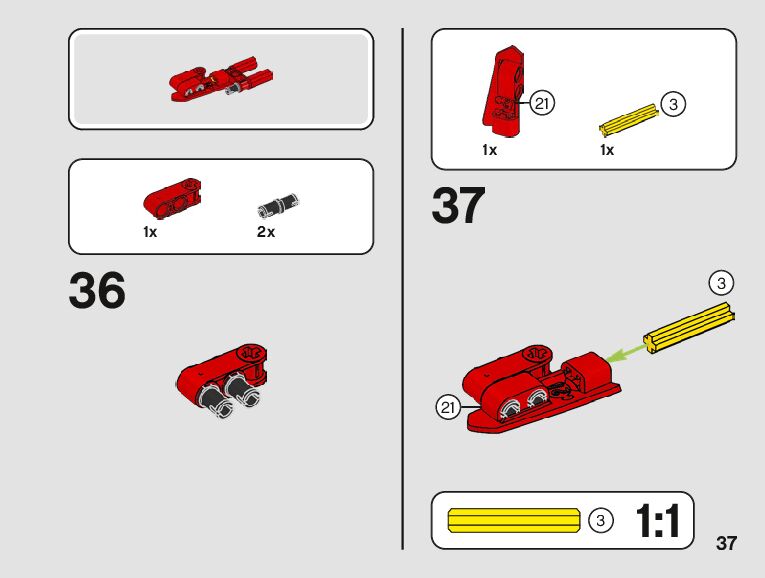 1x
2x
36

21
3
1x
1x
37
3
21

3
1:1
37