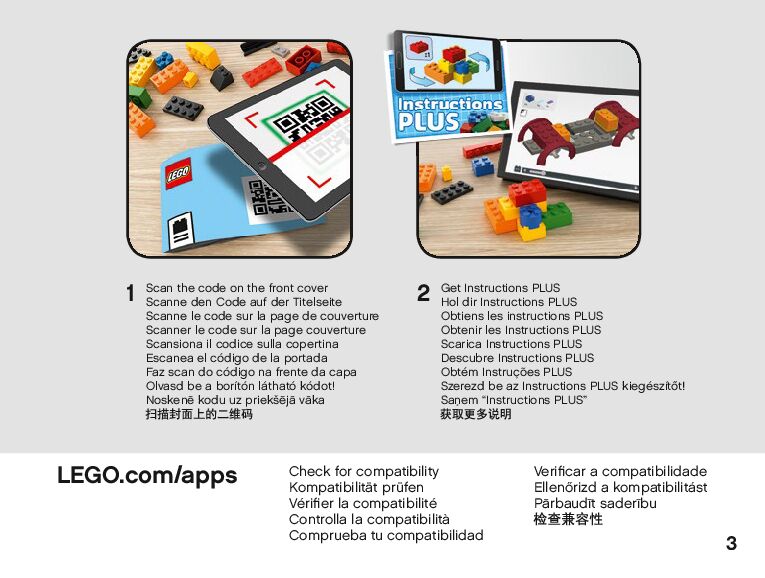 LEGO

Instructions PLUS

1 Scan the code on the front cover
Scanne den Code auf der Titelseite
Scanne le code sur la page de couverture
Scanner le code sur la page couverture
Scansiona il codice sulla copertina
Escanea el código de la portada
Faz scan do código na frente da capa
Olvasd be a borítón látható kódot!
Noskenē kodu uz priekšējā vāka
扫描封面上的二维码

2 Get Instructions PLUS
Hol dir Instructions PLUS
Obtiens les instructions PLUS
Obtenir les Instructions PLUS
Scarica Instructions PLUS
Descubre Instructions PLUS
Obtém Instruções PLUS
Szerezd be az Instructions PLUS kiegészítőt!
Saņem "Instructions PLUS"
获取更多说明

LEGO.com/apps

Check for compatibility
Kompatibilität prüfen
Vérifier la compatibilité
Controlla la compatibilità
Comprueba tu compatibilidad

Verificar a compatibilidade
Ellenőrizd a kompatibilitást
Pārbaudīt saderību
检查兼容性

3