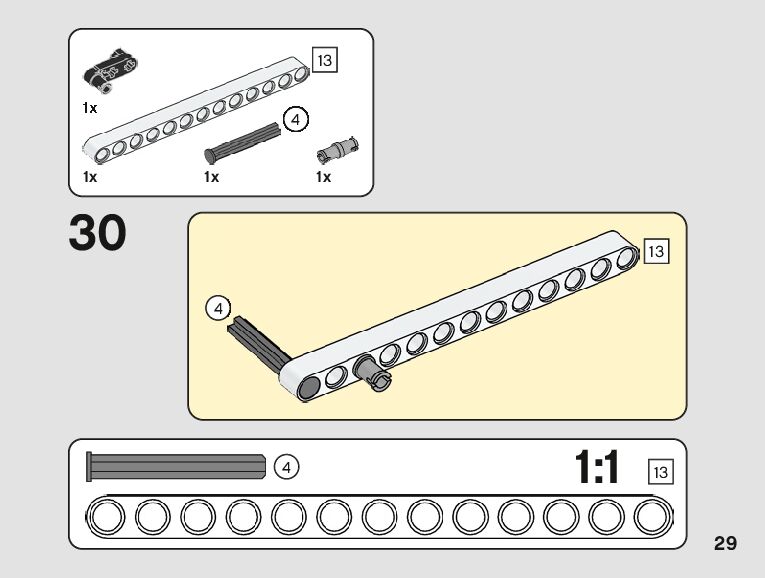 1x
13
4
1x
1x
1x

30

13
4

4
1:1
13

29