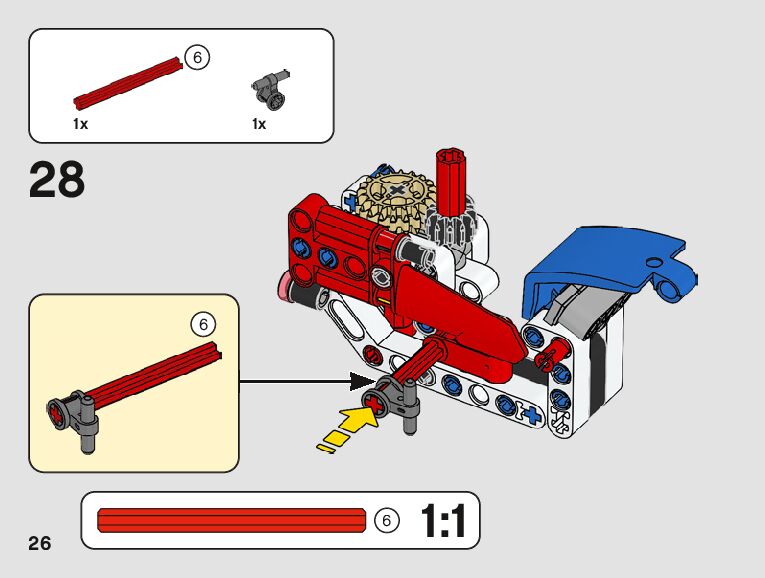 6
1x
1x

28

6

6
1:1

26