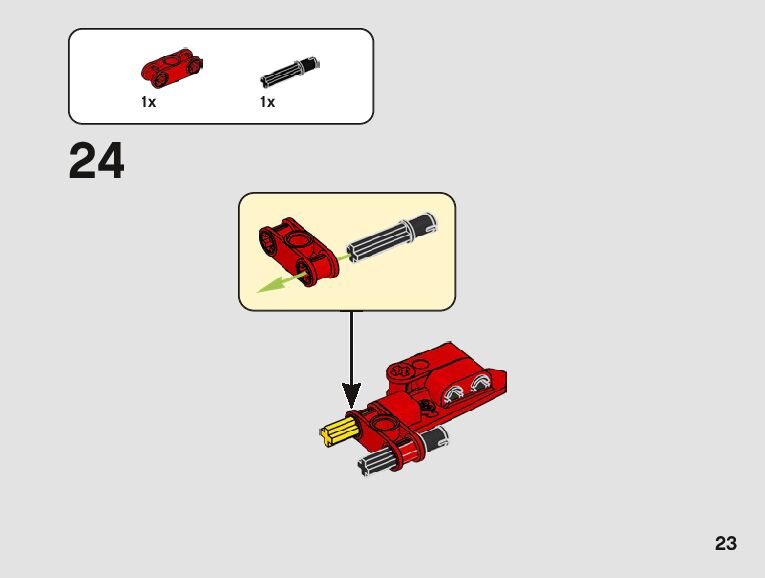 1x 1x

24

23