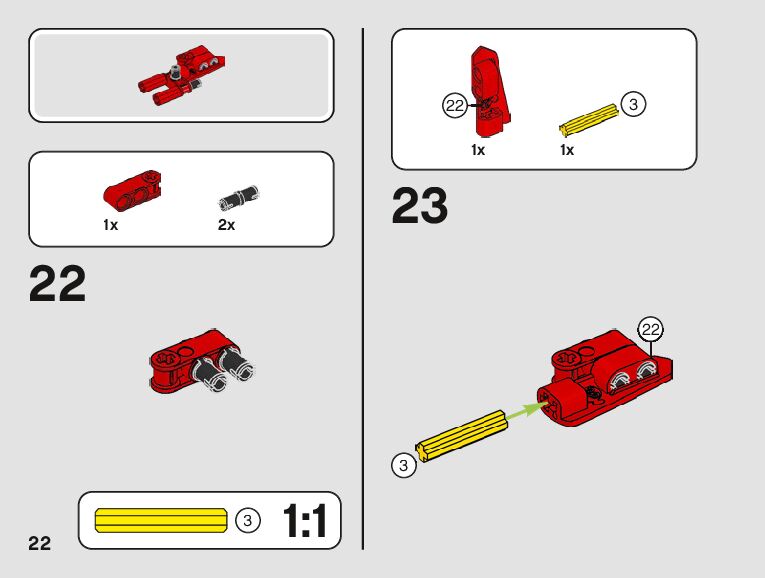 1x

2x

22

3

1:1

22

22

3

1x

1x

23

22

3