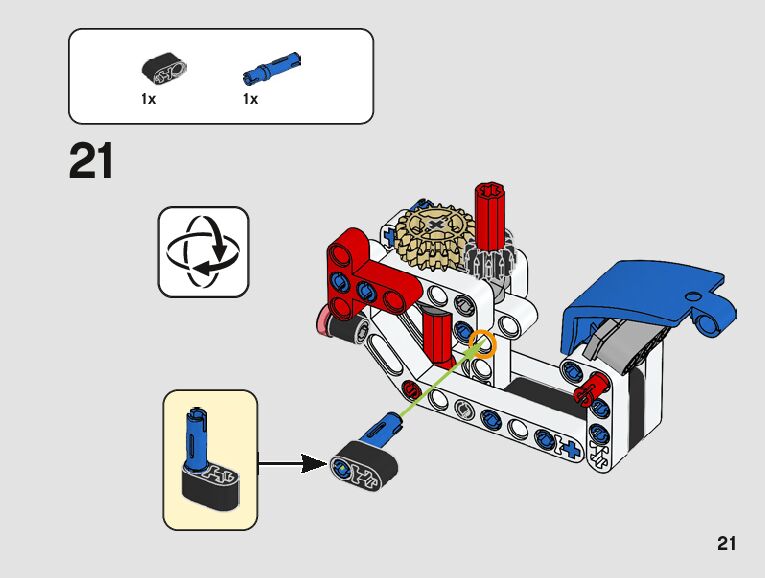 1x 1x

21

21