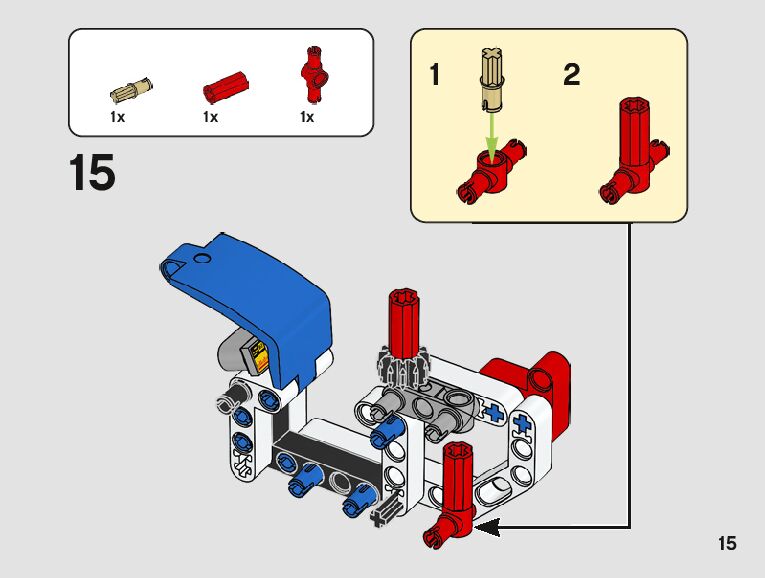 1x
1x
1x

15

1
2

15