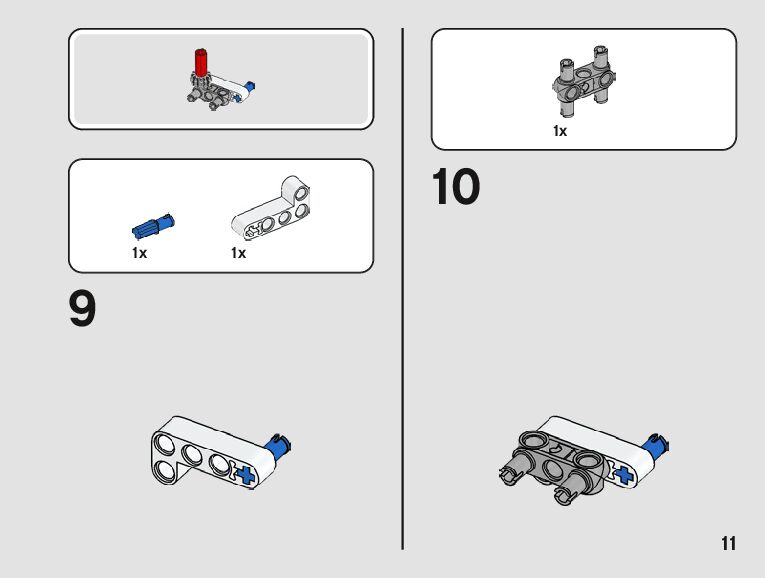 1x 1x

9

1x

10

11