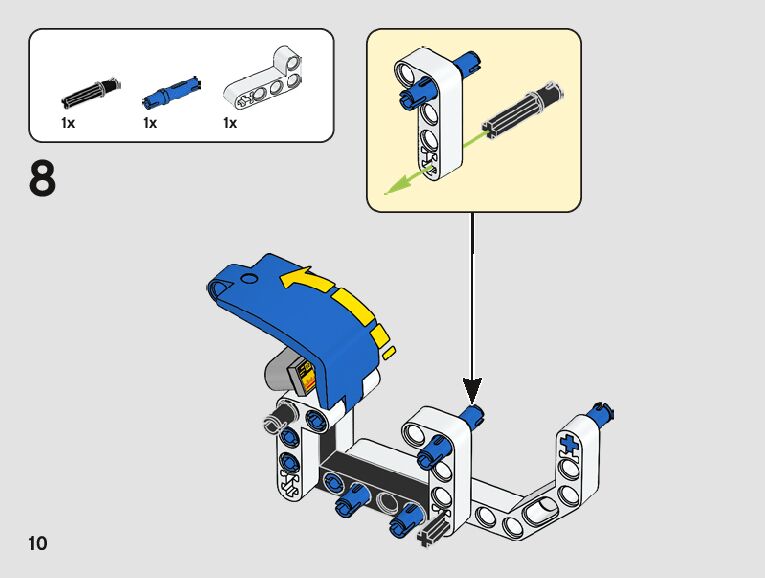 1x 1x 1x

8

10