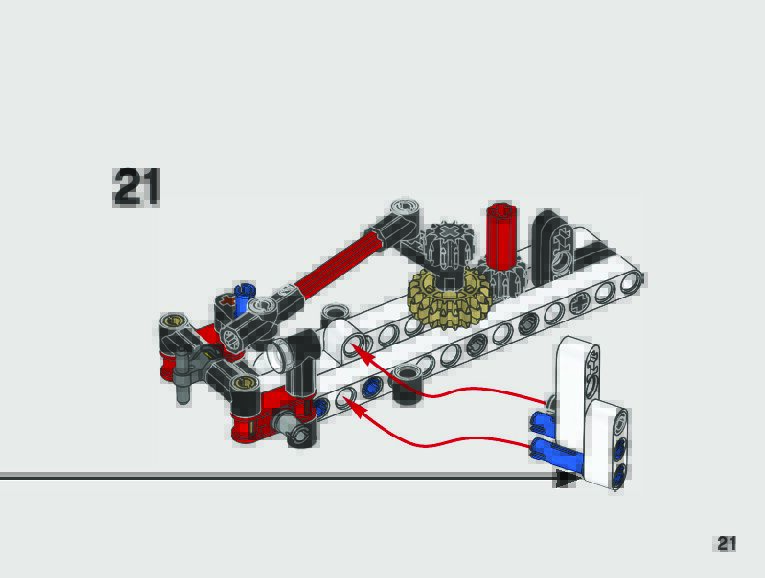 21

21