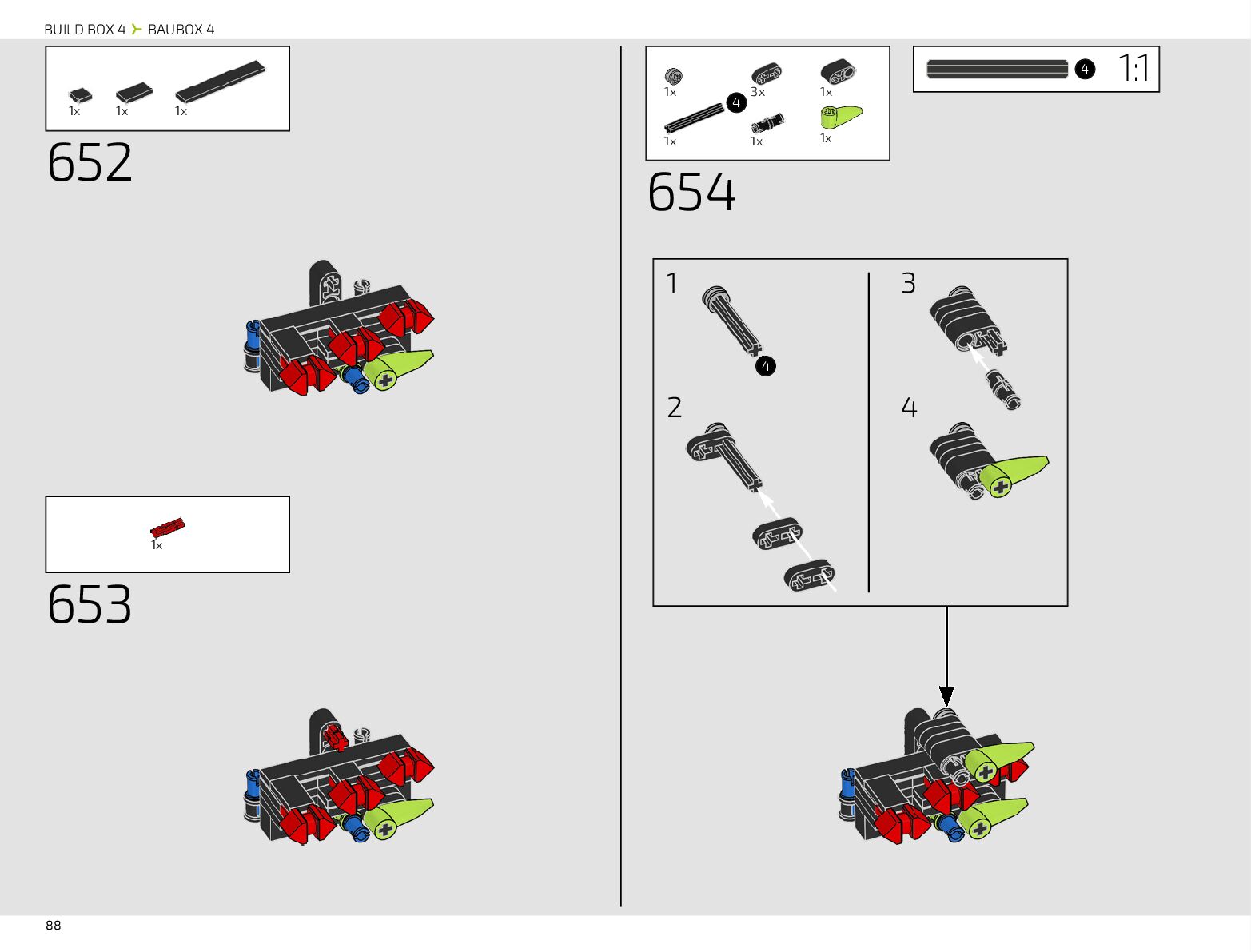 BUILD BOX 4 BAUBOX 4

1x 1x 1x

652

1x

653

1x 3x 1x
4
1x 1x 1x

4 1:1

654

1
4

2

3

4

88