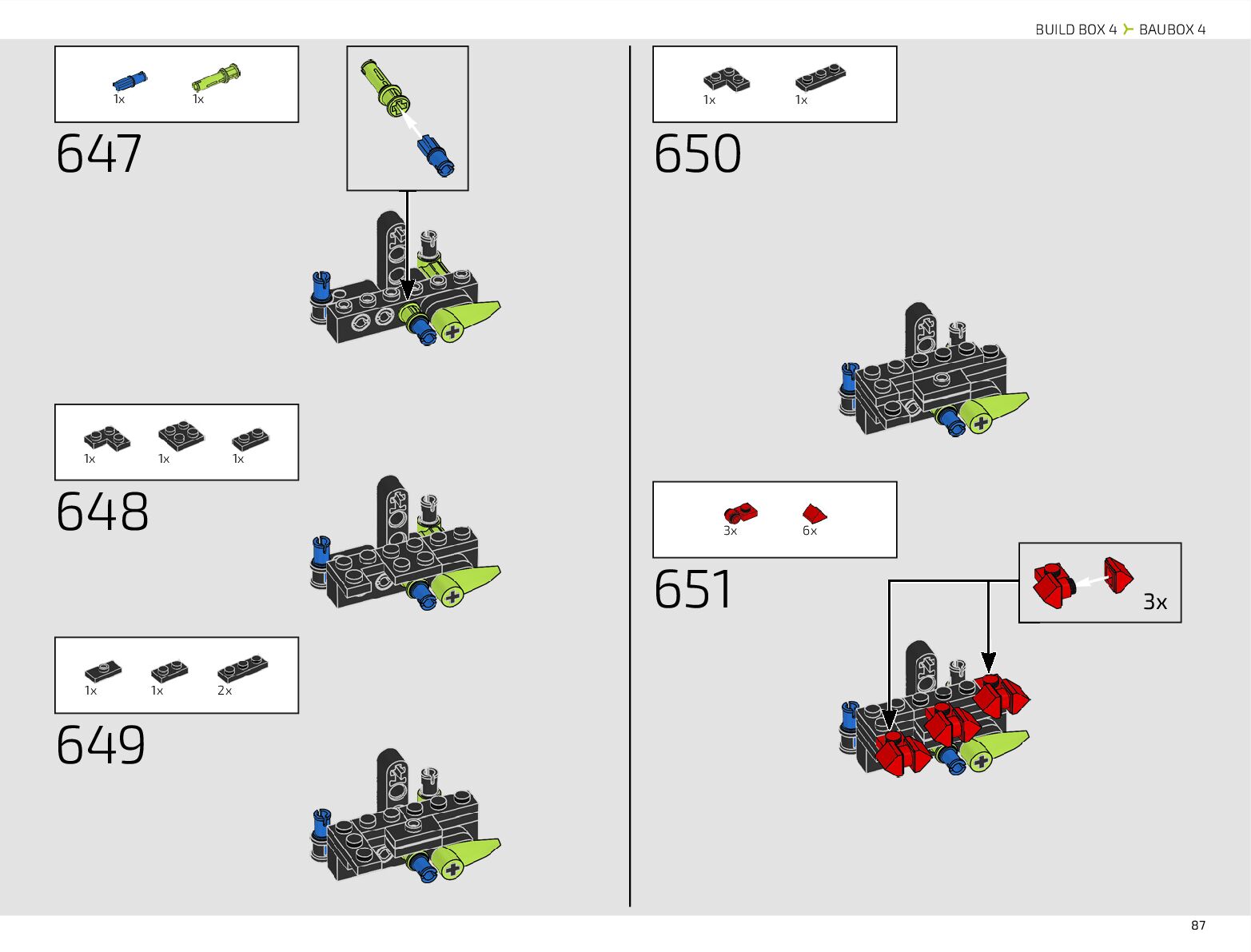 BUILD BOX 4 BAUBOX 4

1x 1x

647

1x 1x 1x

648

1x 1x 2x

649

1x 1x

650

3x 6x

651

3x

87