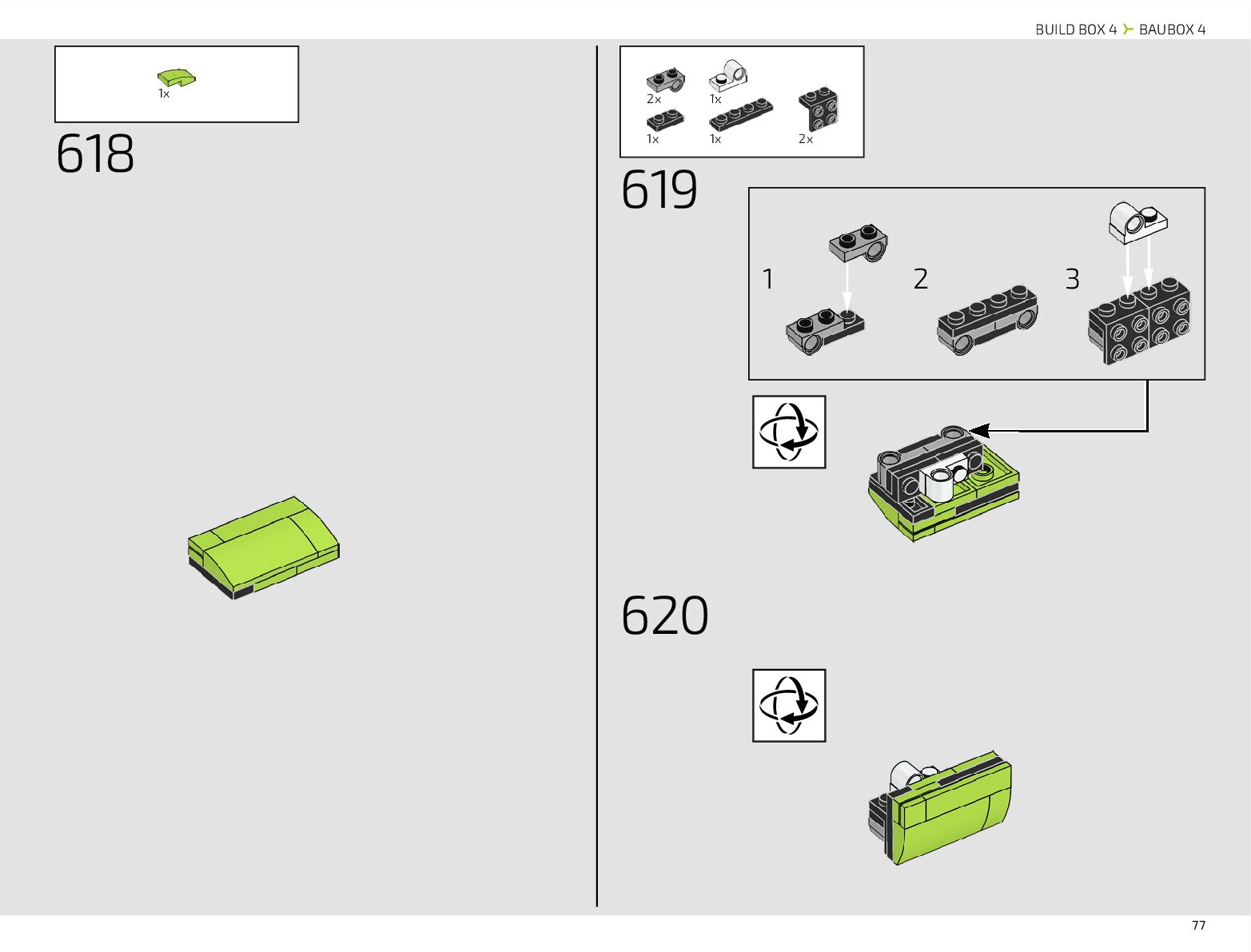 BUILD BOX 4 BAUBOX 4

1x

618

2x 1x
1x 1x 2x

619

1 2 3

620

77