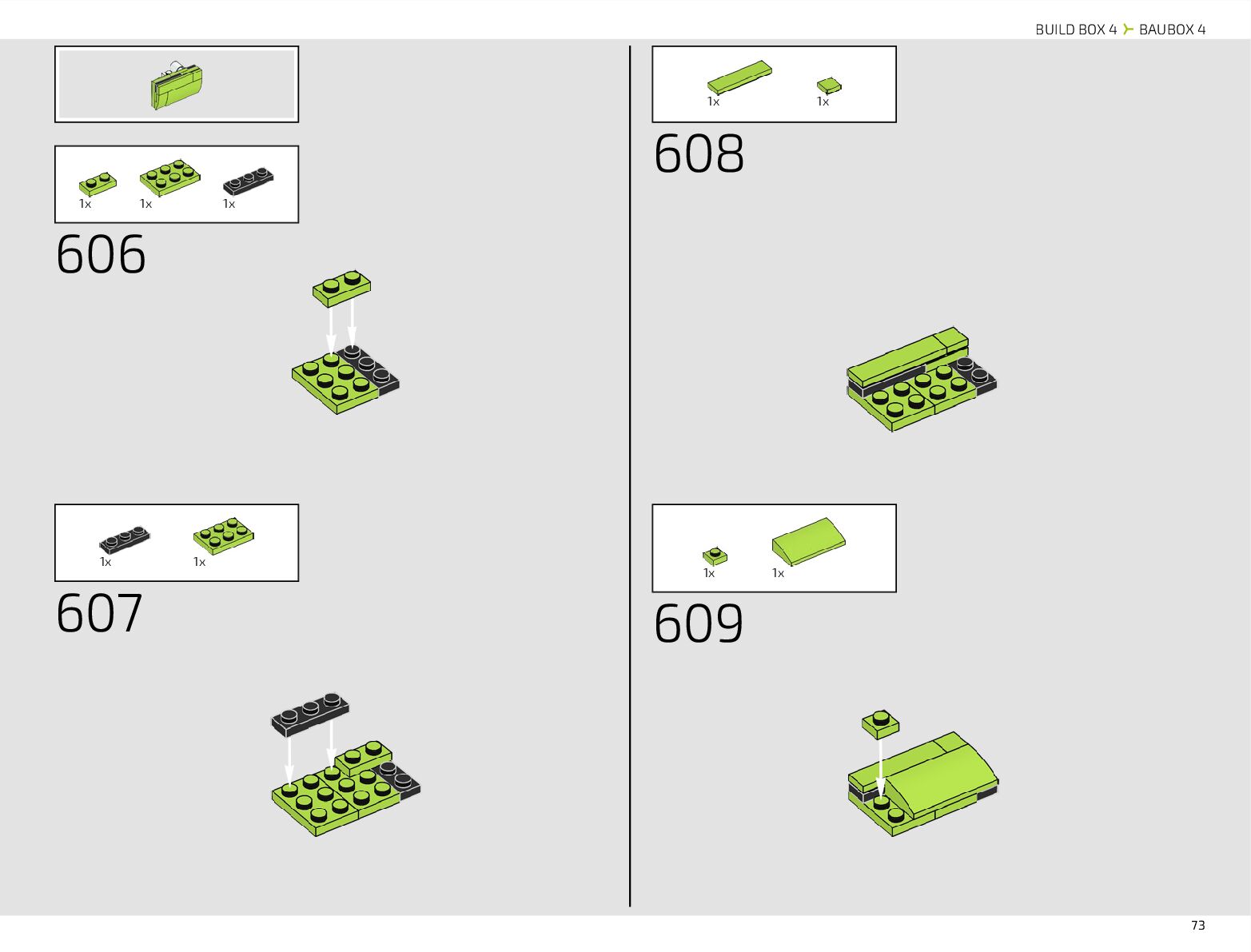 BUILD BOX 4 BAUBOX 4

1x 1x 1x

606

1x 1x

607

1x 1x

608

1x 1x

609

73