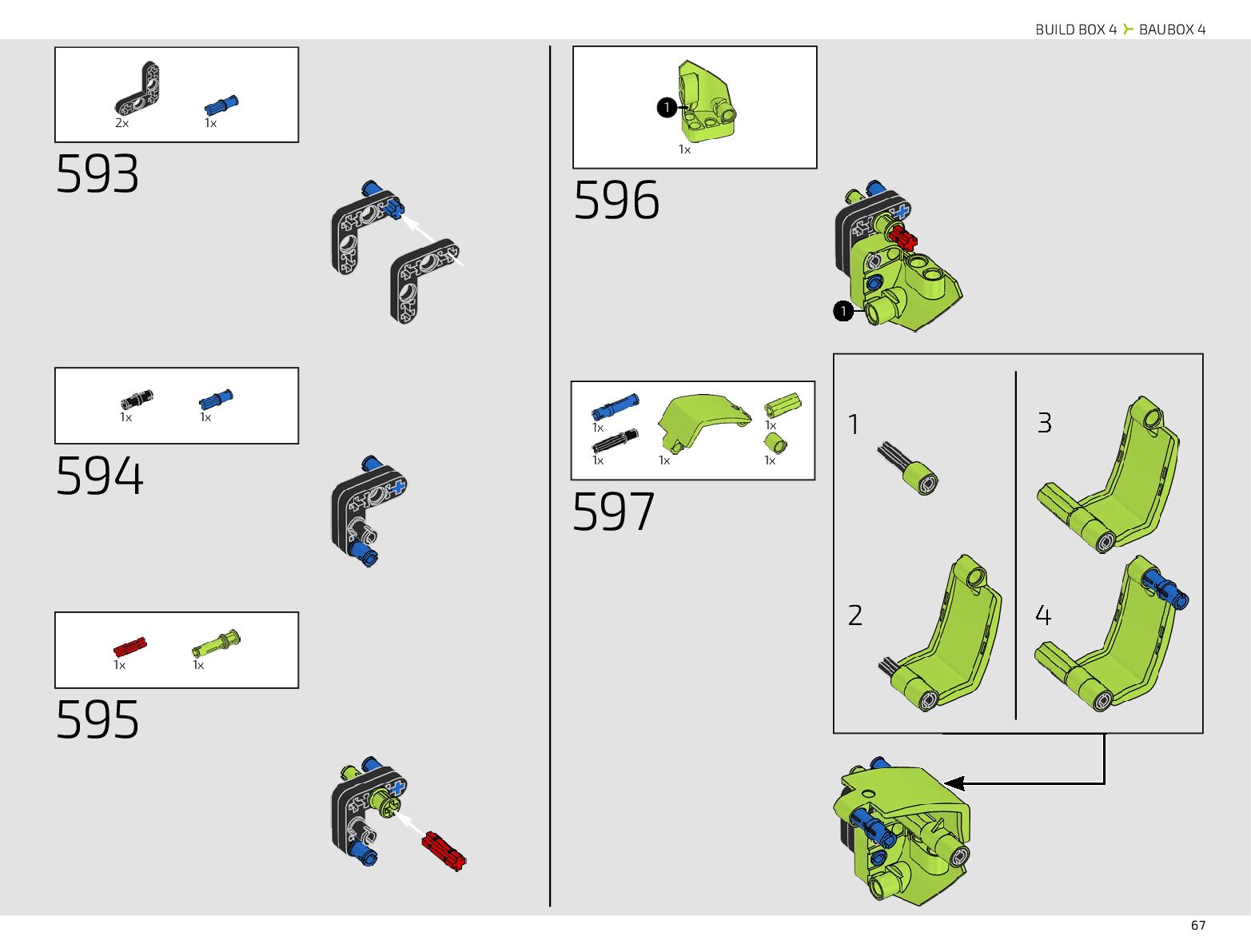 BUILD BOX 4 BAUBOX 4

2x 1x

593

1x 1x

594

1x 1x

595

1

1x

596

1

1x 1x 1x 1x 1x

597

1

2

3

4

67