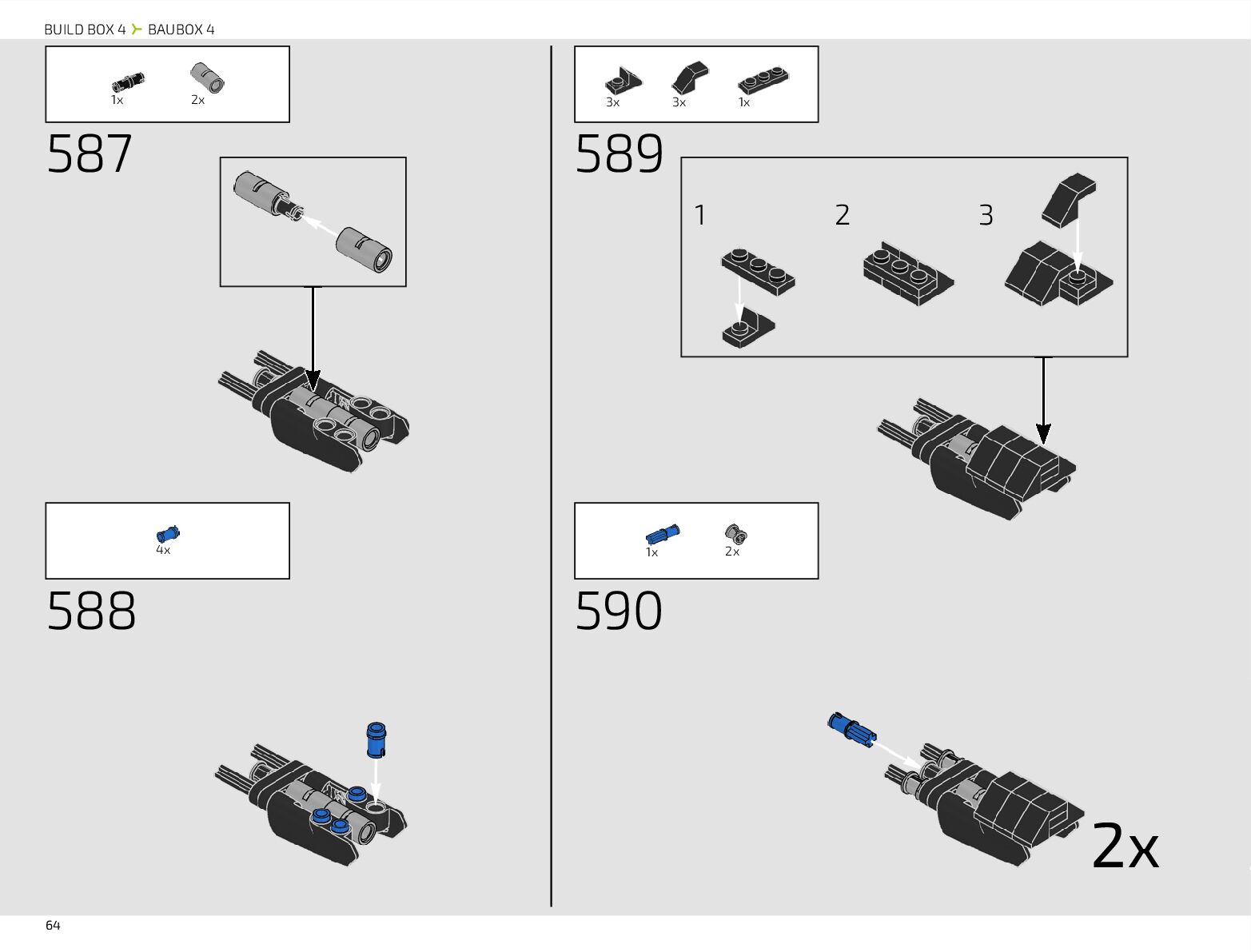 BUILD BOX 4 BAUBOX 4

1x 2x

587

4x

588

3x 3x 1x

589

1 2 3

1x 2x

590

2x

64