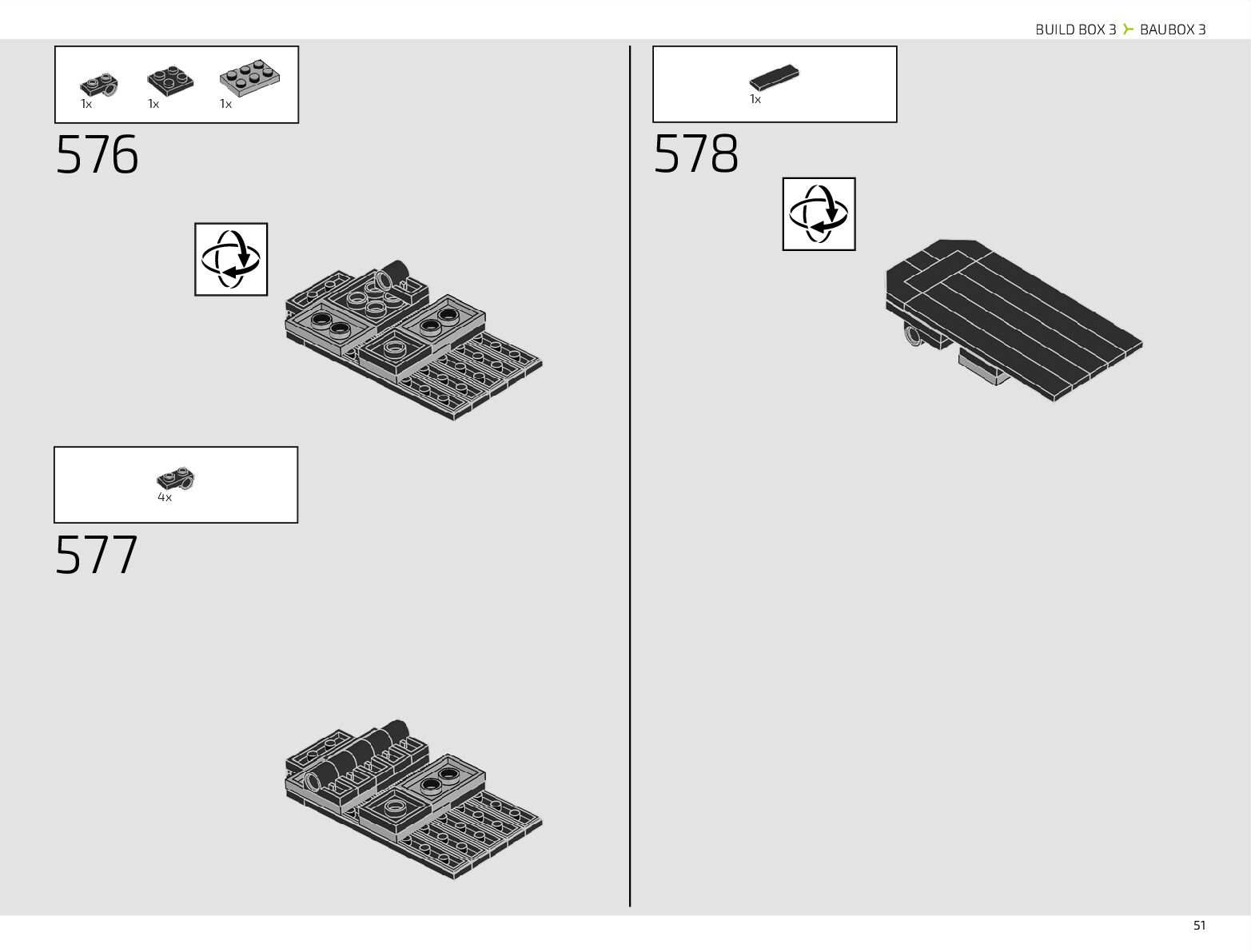 BUILD BOX 3 BAUBOX 3

1x 1x 1x

576

4x

577

1x

578

51