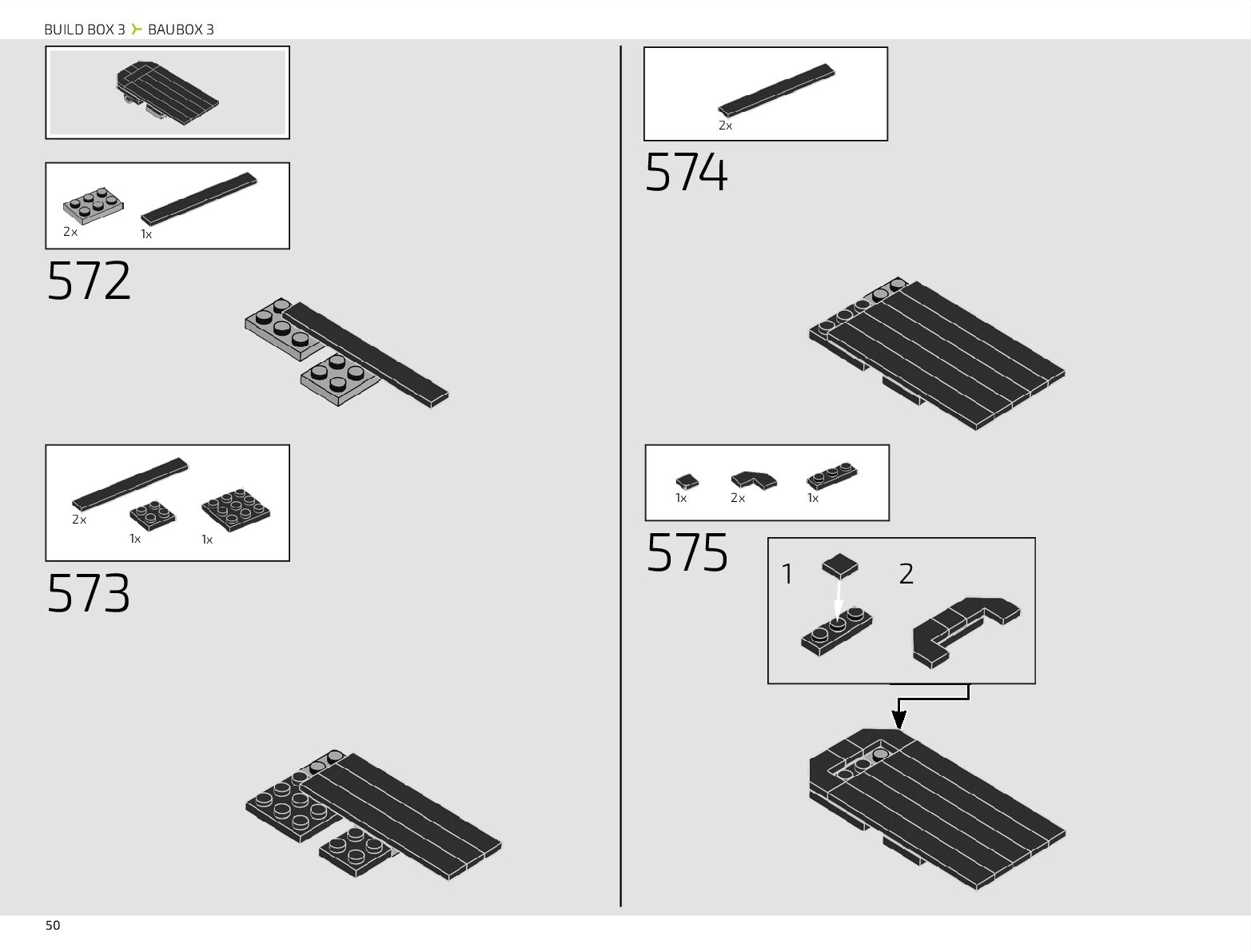 BUILD BOX 3 BAUBOX 3

2x 1x

572

2x 1x 1x

573

2x

574

1x 2x 1x

575

1 2

50