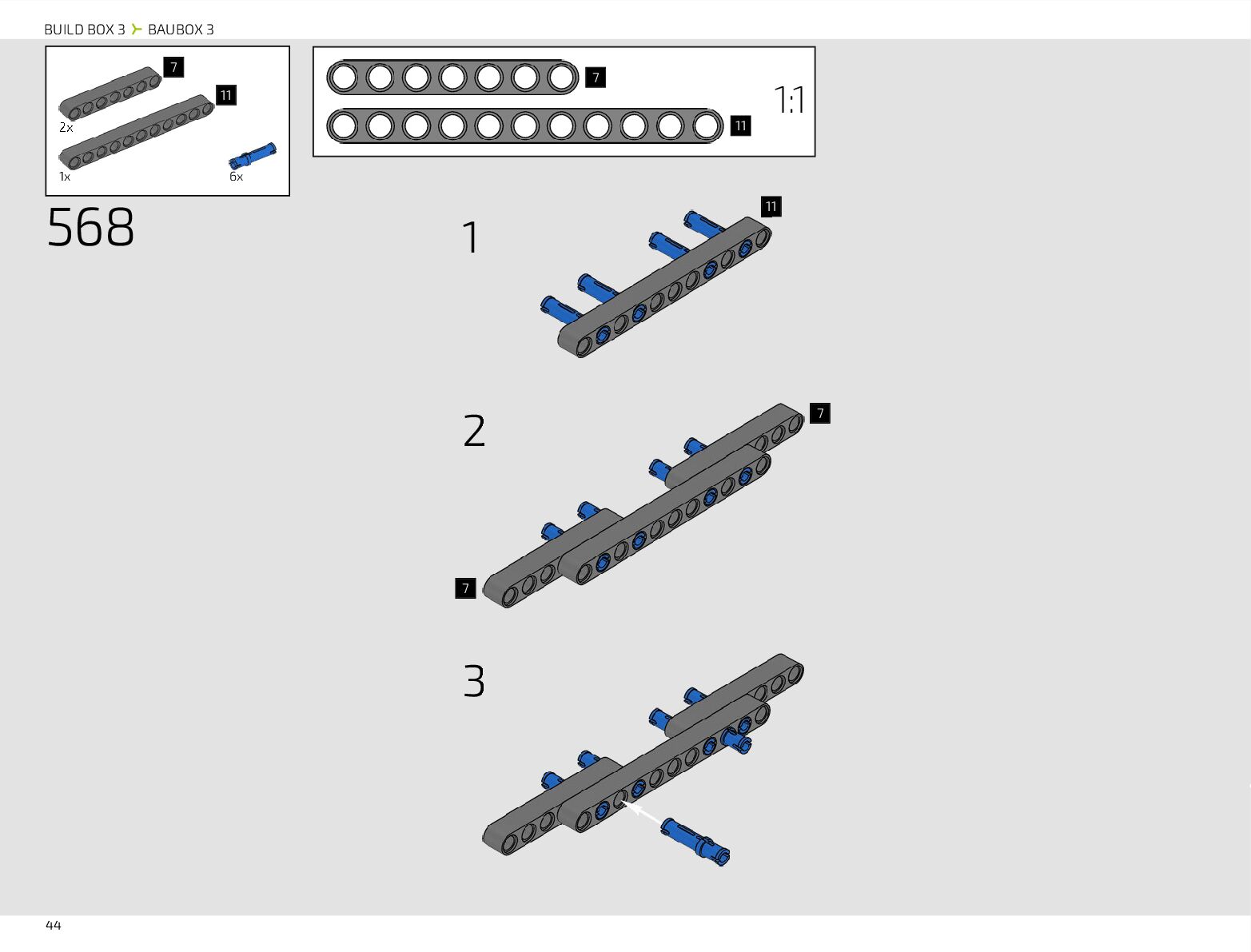 BUILD BOX 3 BAUBOX 3

7
11
2x
1x
6x

7
11
1:1

568

1
11

2
7
7

3

44