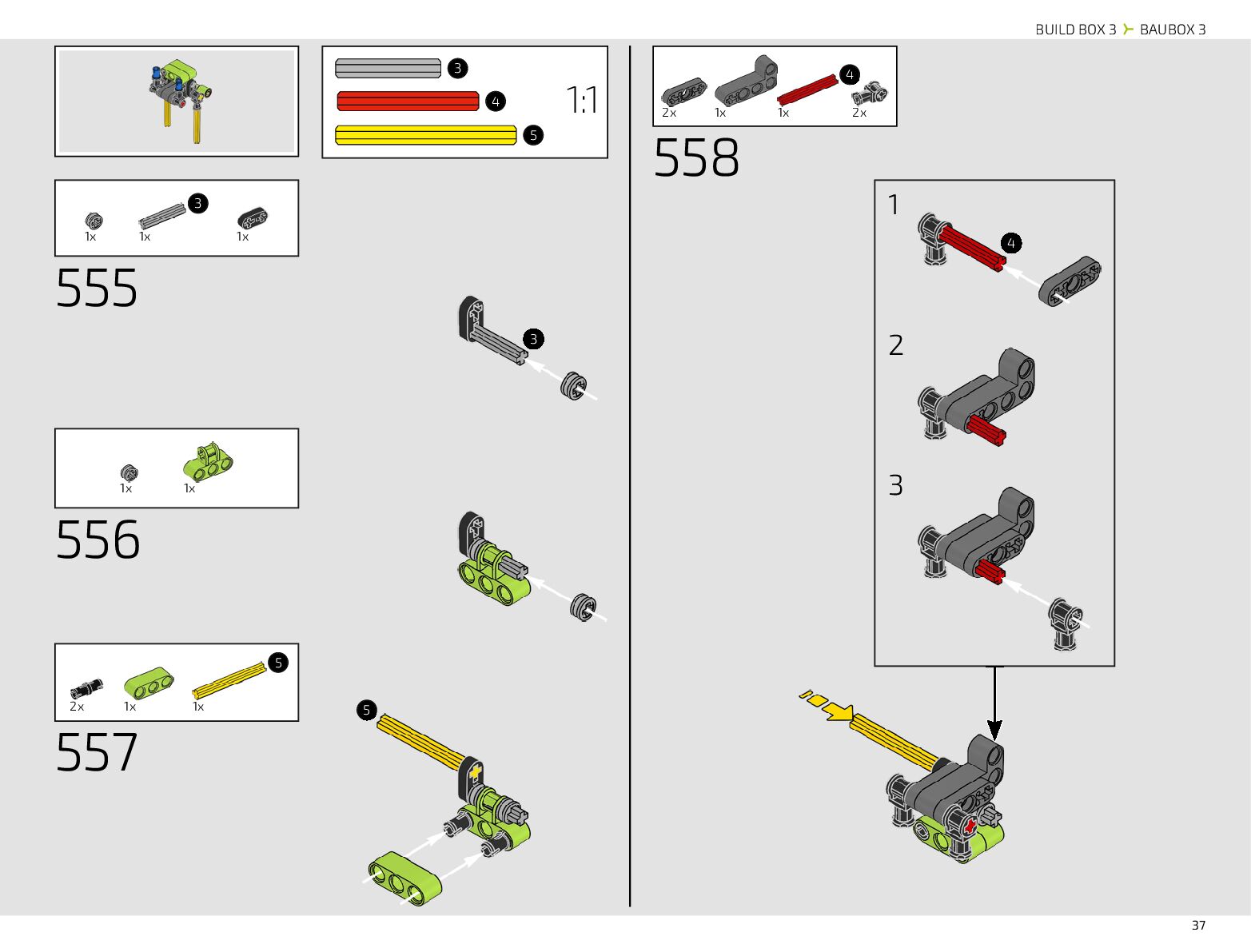 BUILD BOX 3 BAUBOX 3

3
4
5
1:1

3
1x 1x 1x

555

3

1x 1x

556

5
2x 1x 1x

557

5

4
2x 1x 1x 2x

558

1
4

2

3

37