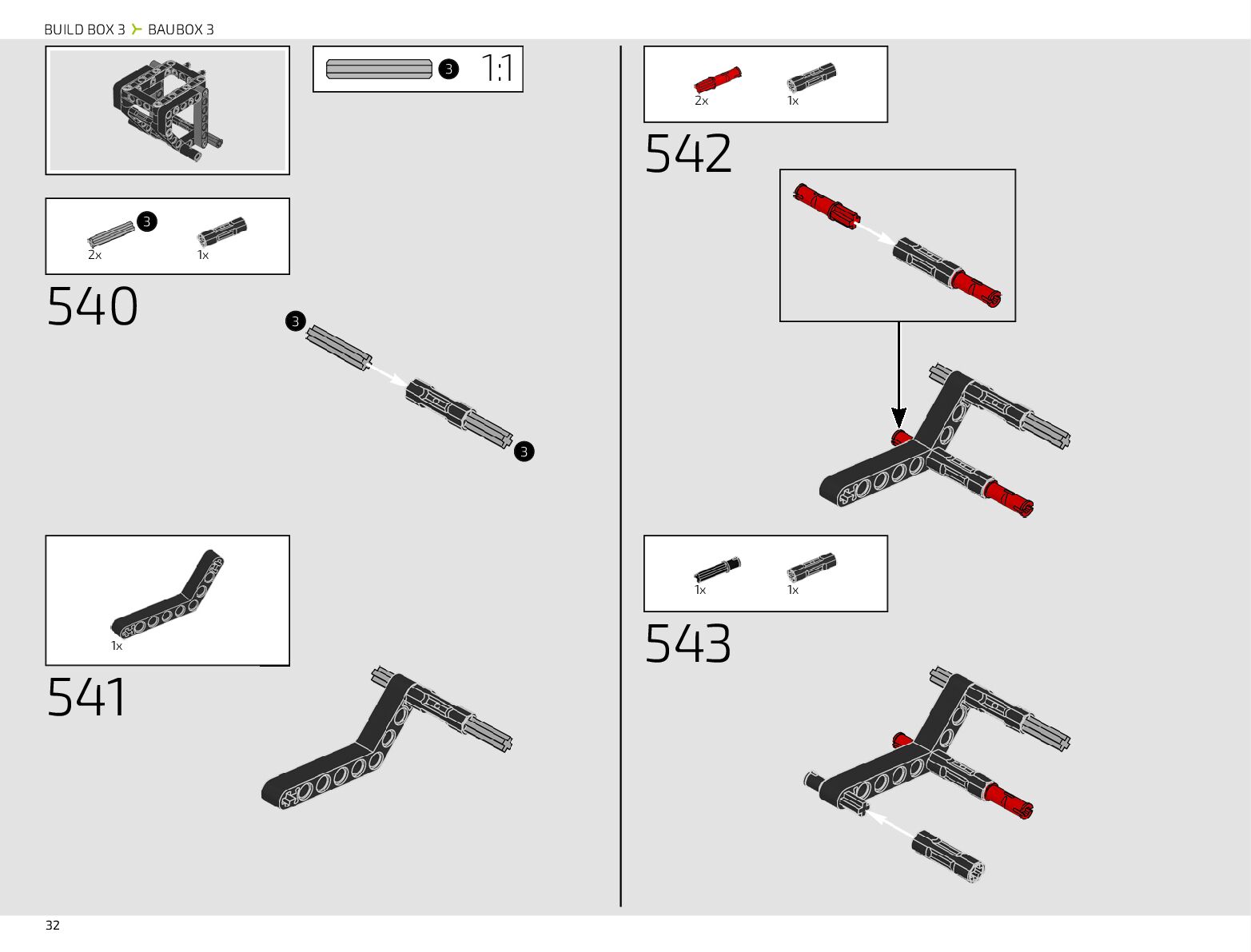 BUILD BOX 3 BAUBOX 3

3 1:1

3
2x 1x

540

3

3

1x

541

2x 1x

542

1x 1x

543

32