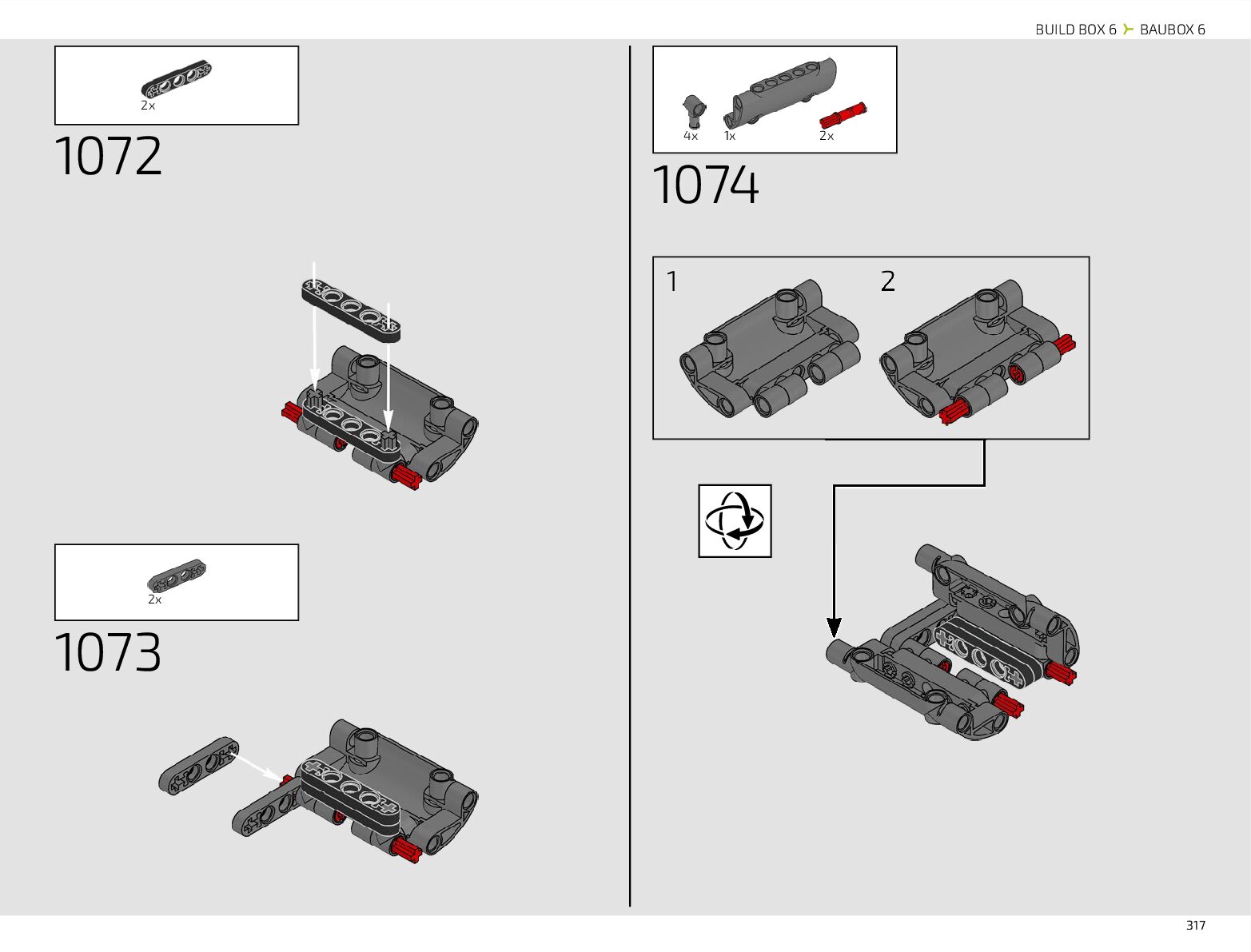 BUILD BOX 6 BAUBOX 6

2x

1072

2x

1073

4x 1x 2x

1074

1

2

317