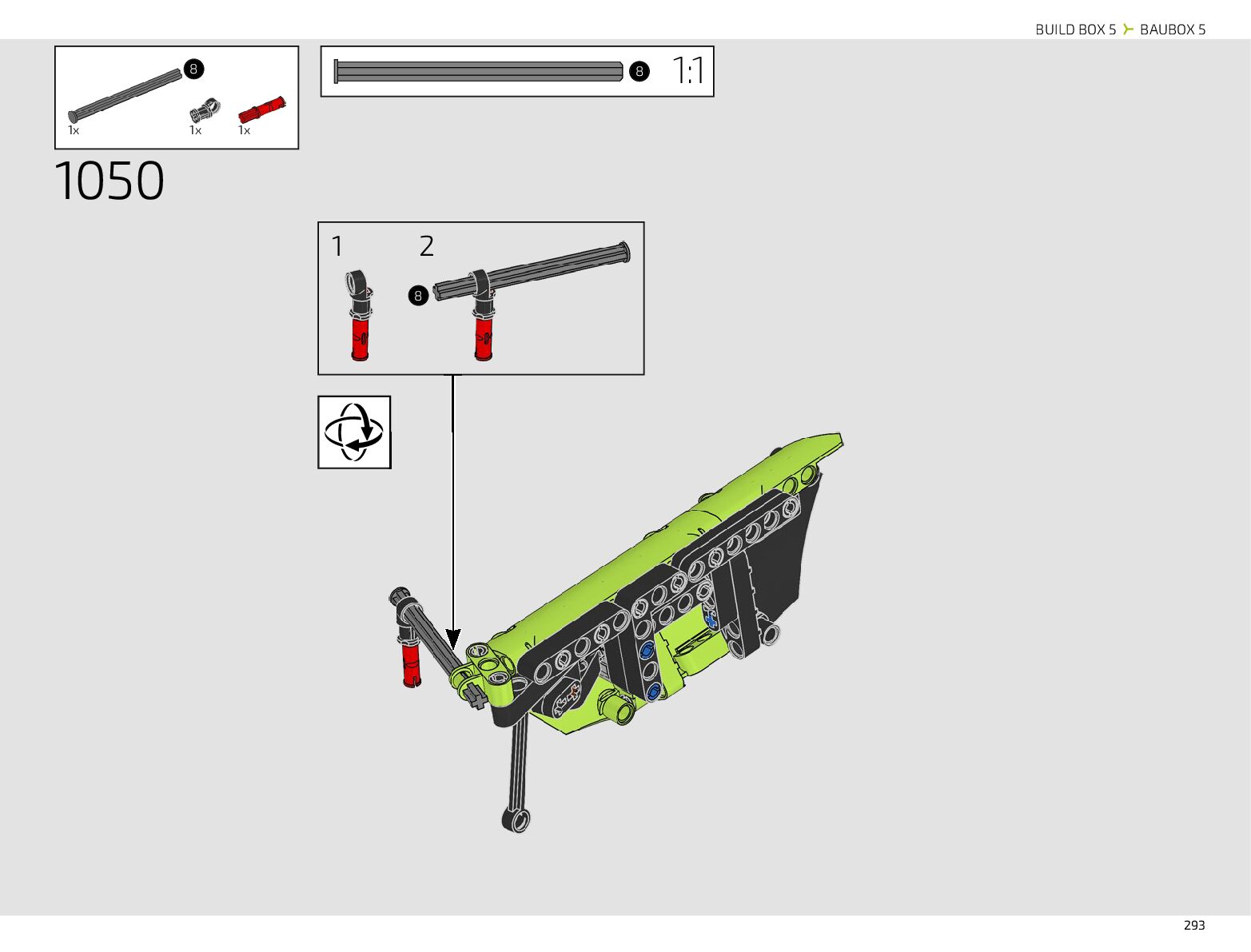 BUILD BOX 5 BAUBOX 5

8
1x 1x 1x

8 1:1

1050

1 2
8

293