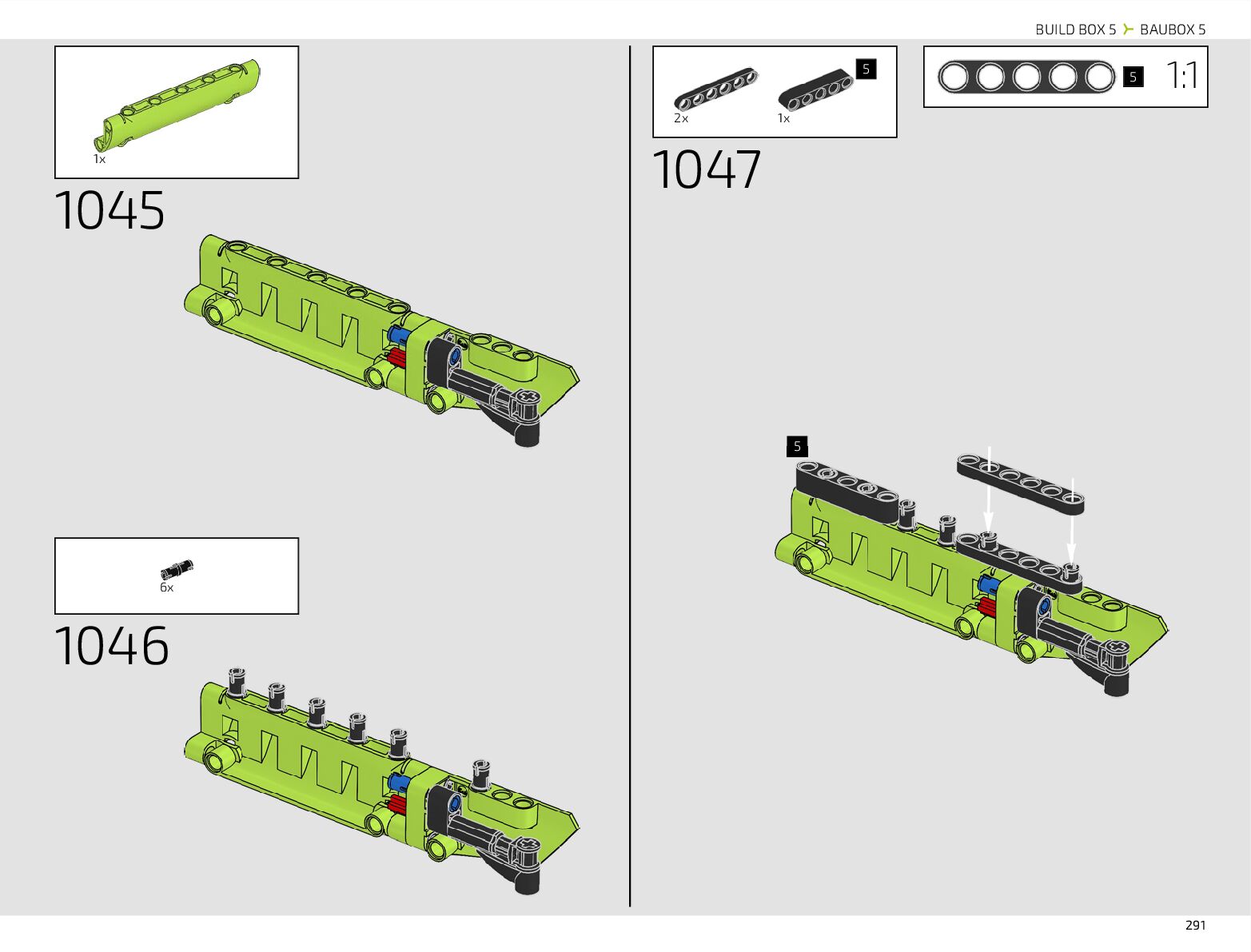 BUILD BOX 5 BAUBOX 5

1x

1045

6x

1046

2x
1x
5

5
1:1

1047

5

291