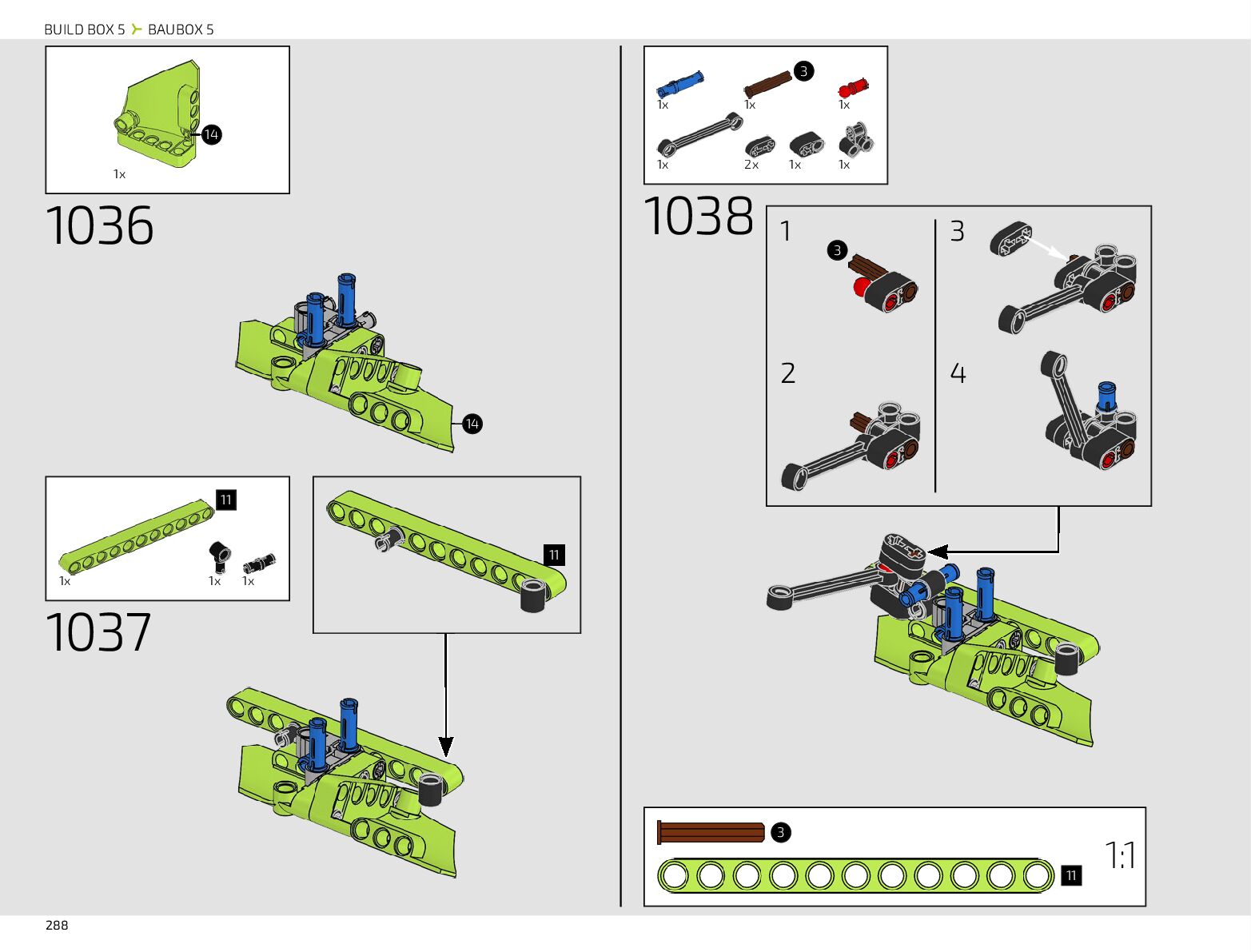 BUILD BOX 5 BAUBOX 5

14

1x

1036

14

11

1x 1x 1x

1037

11

3

1x 1x 1x

1x 2x 1x 1x

1038

1

3

2

3

4

3

11

1:1

288