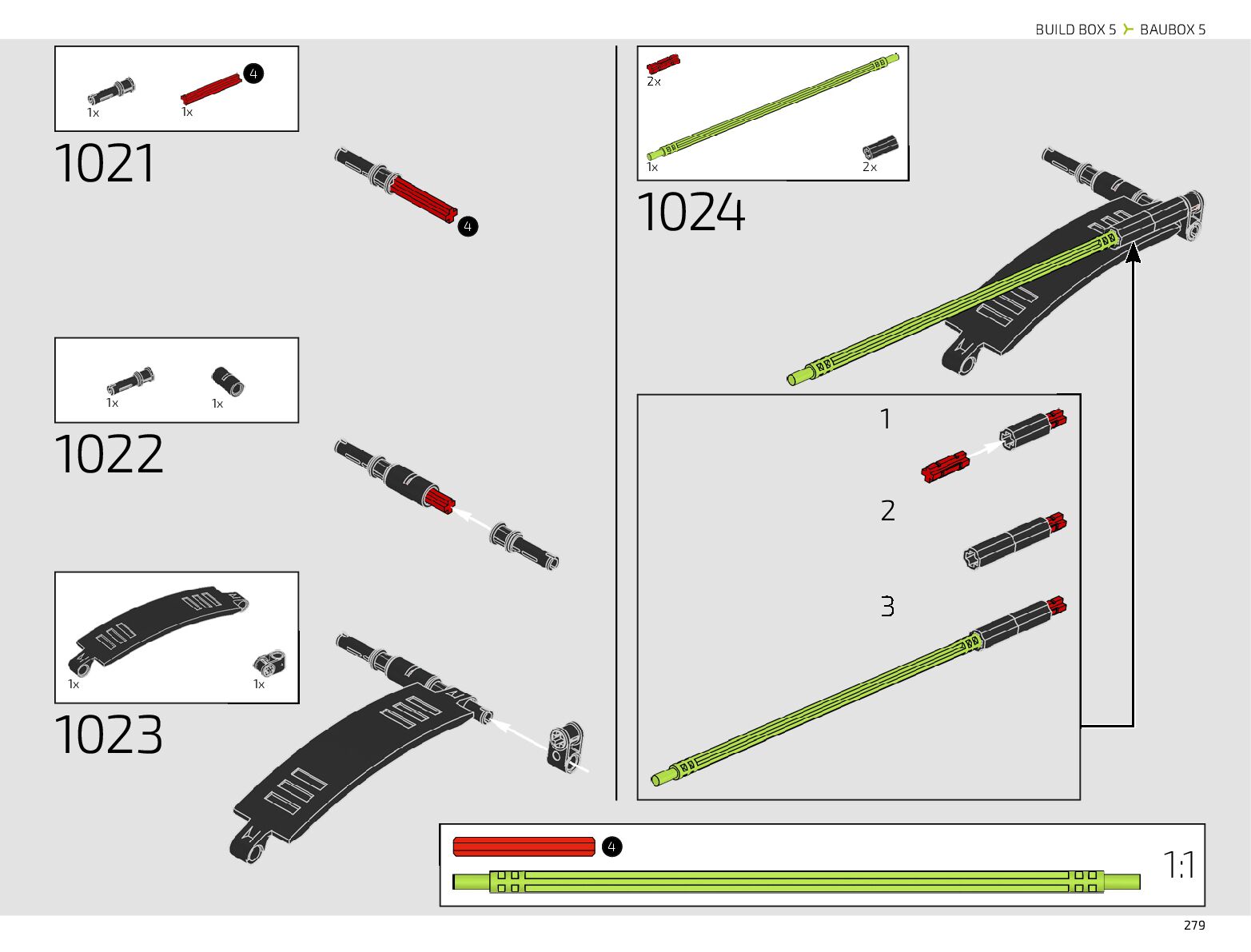 BUILD BOX 5 BAUBOX 5

1x 1x 4

1021

4

1x 1x

1022

1x 1x

1023

2x

1x 2x

1024

1

2

3

4

1:1

279