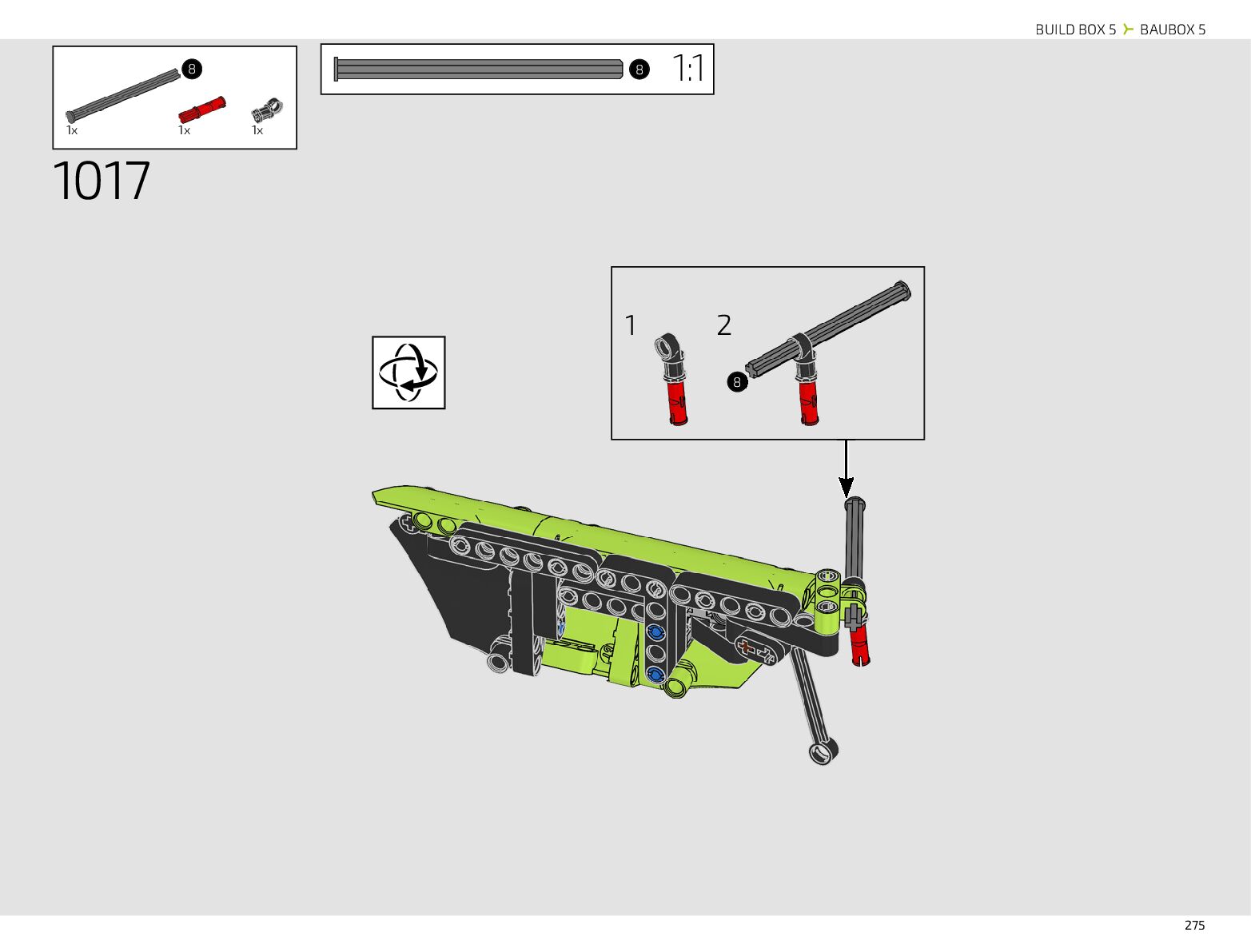 BUILD BOX 5 BAUBOX 5

8

1x 1x 1x

8 1:1

1017

1 2

8

275