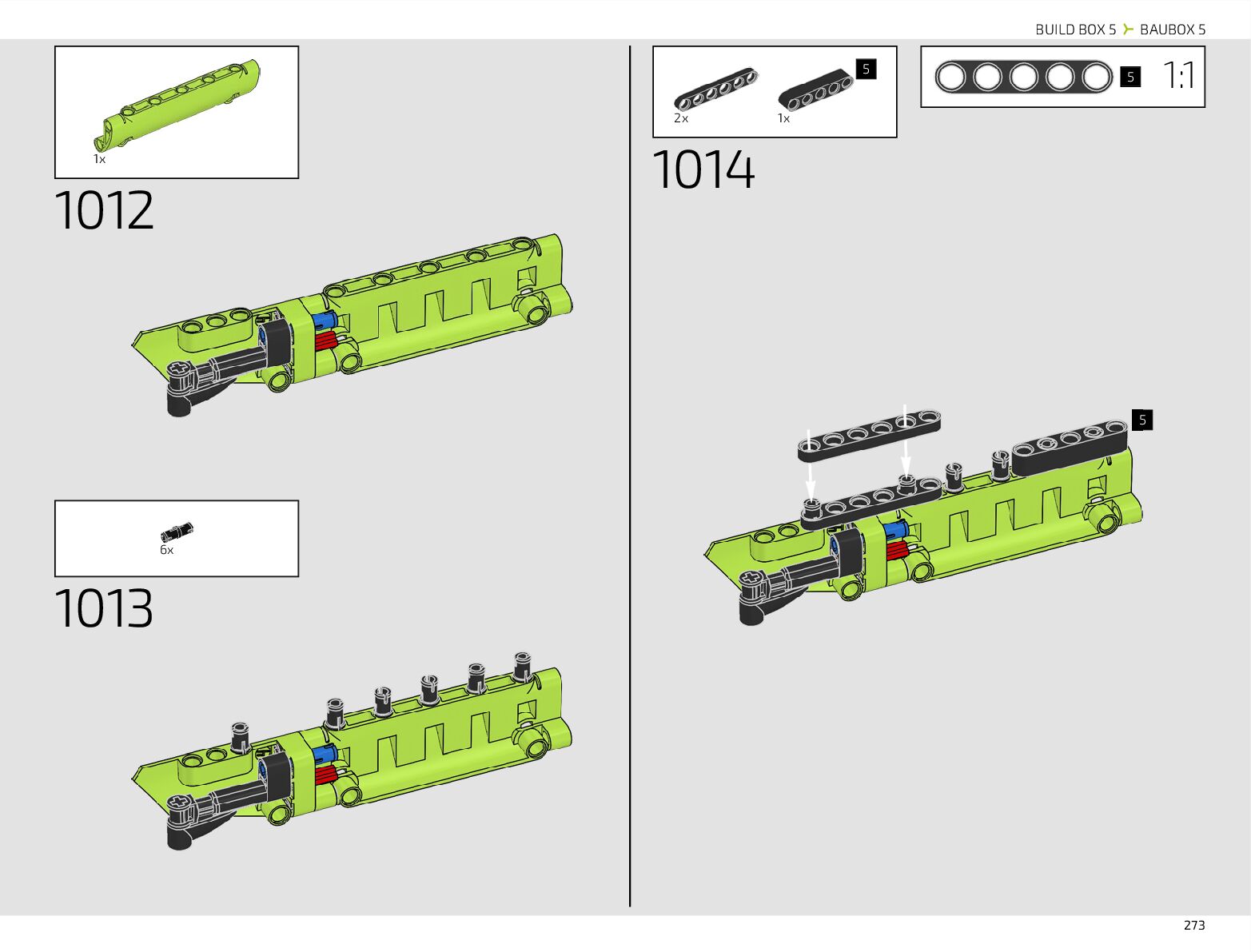 BUILD BOX 5 BAUBOX 5

1x

1012

6x

1013

2x

1x

5

5

1:1

1014

5

273