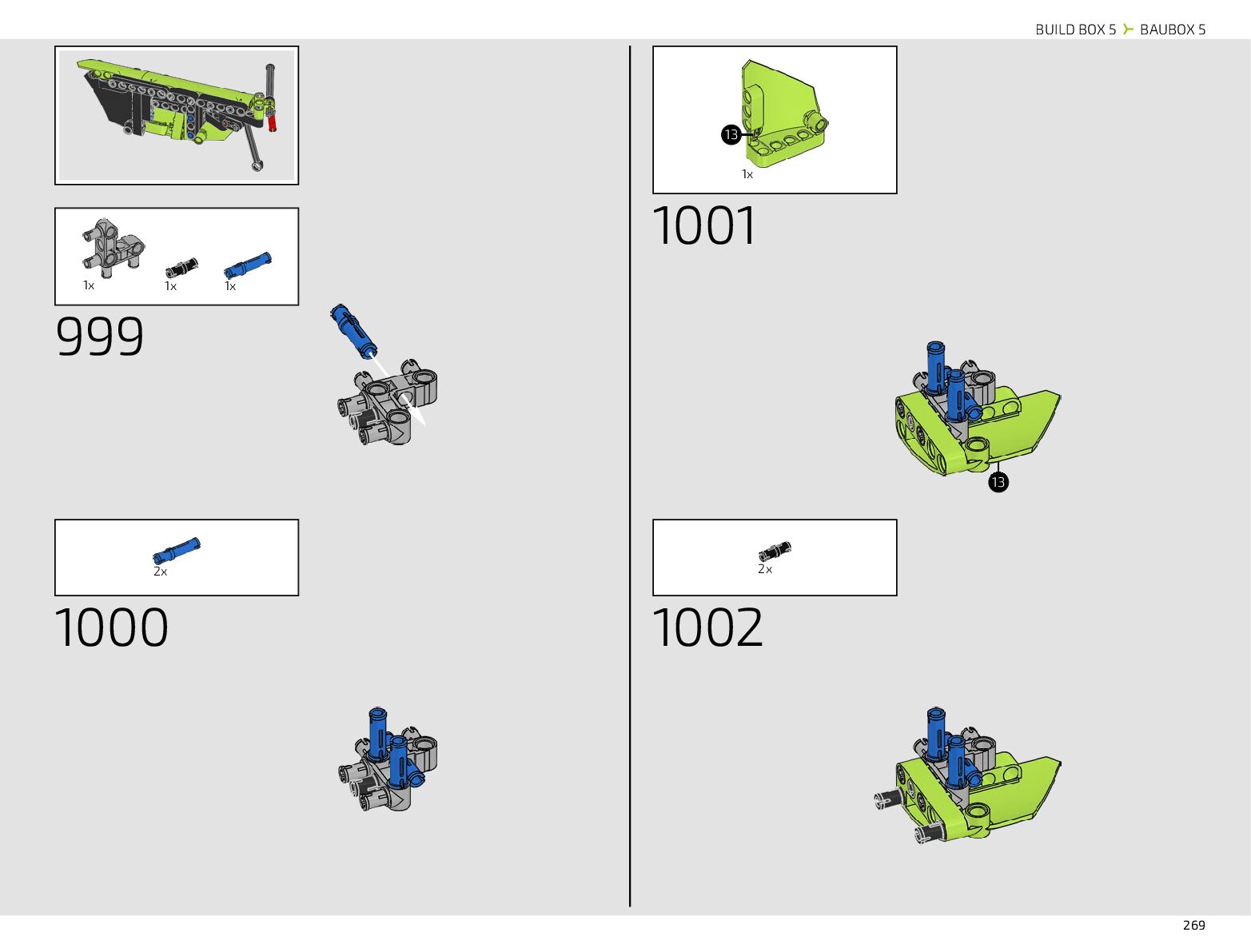 BUILD BOX 5 BAUBOX 5

1x 1x 1x

999

2x

1000

13

1x

1001

13

2x

1002

269