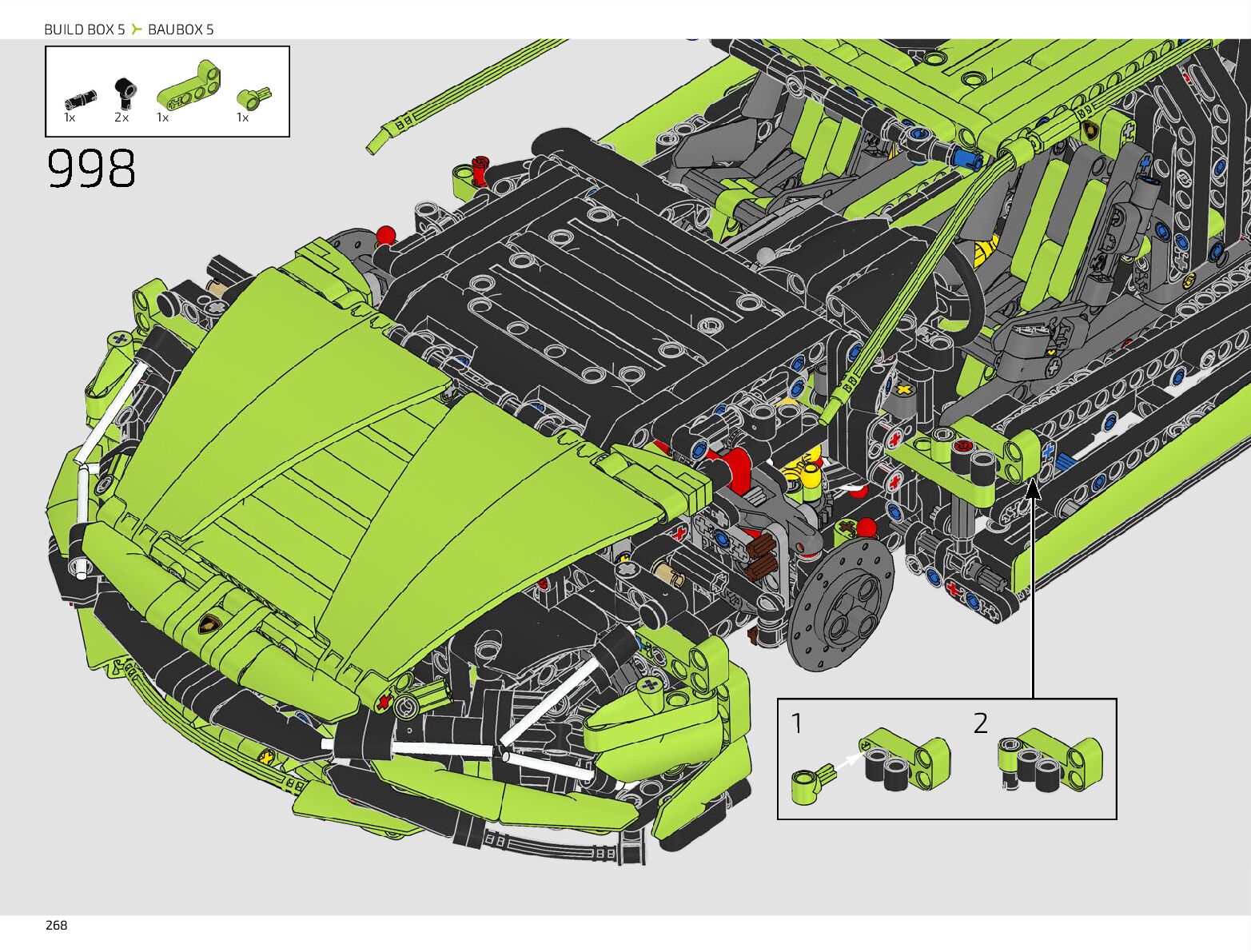 BUILD BOX 5 BAUBOX 5

1x 2x 1x 1x

998

1

2

268