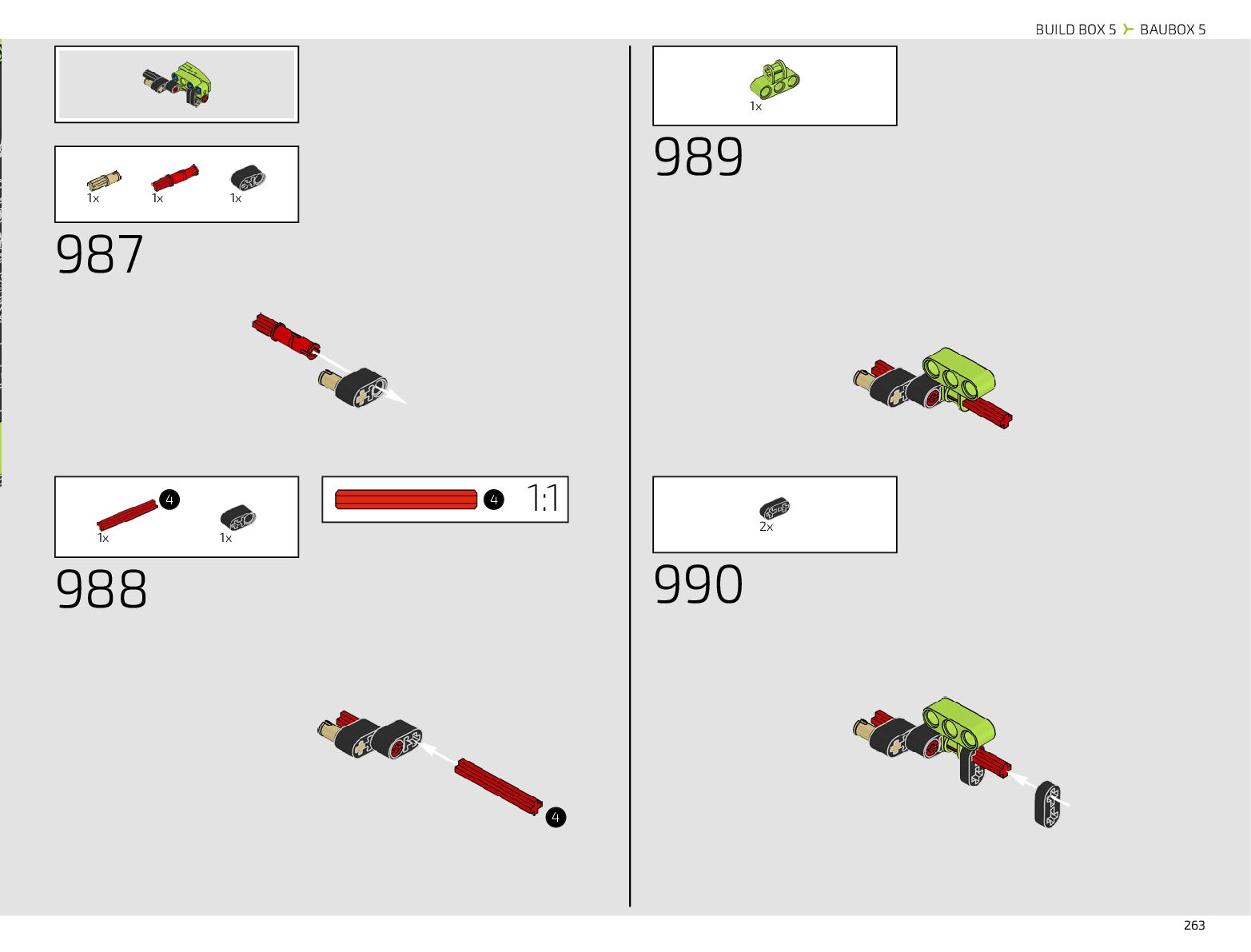 BUILD BOX 5 BAUBOX 5

1x 1x 1x

987

4 1x 1x

4 1:1

988

4

1x

989

2x

990

263