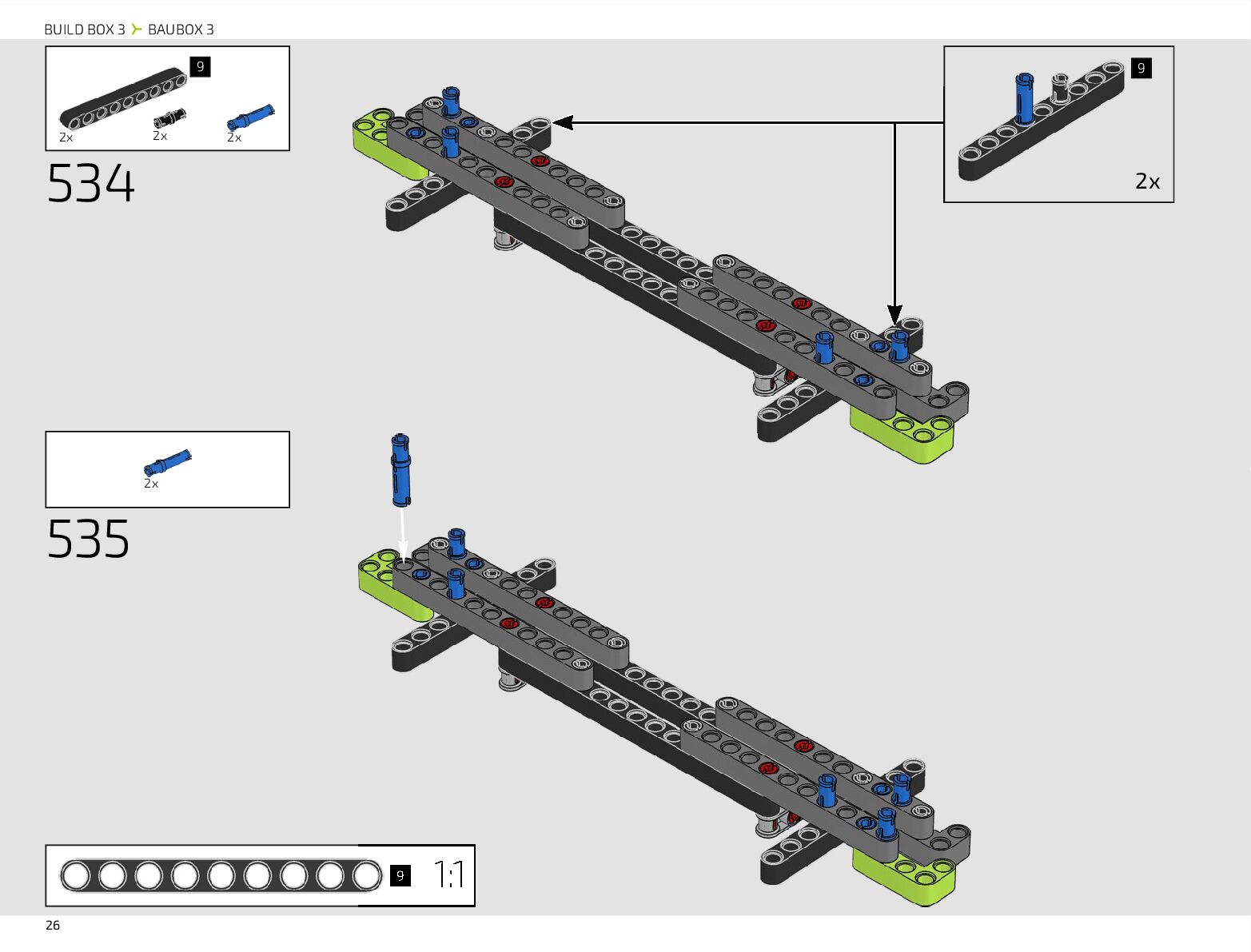 BUILD BOX 3 BAUBOX 3

9

2x 2x 2x

534

9

2x

2x

535

9 1:1

26