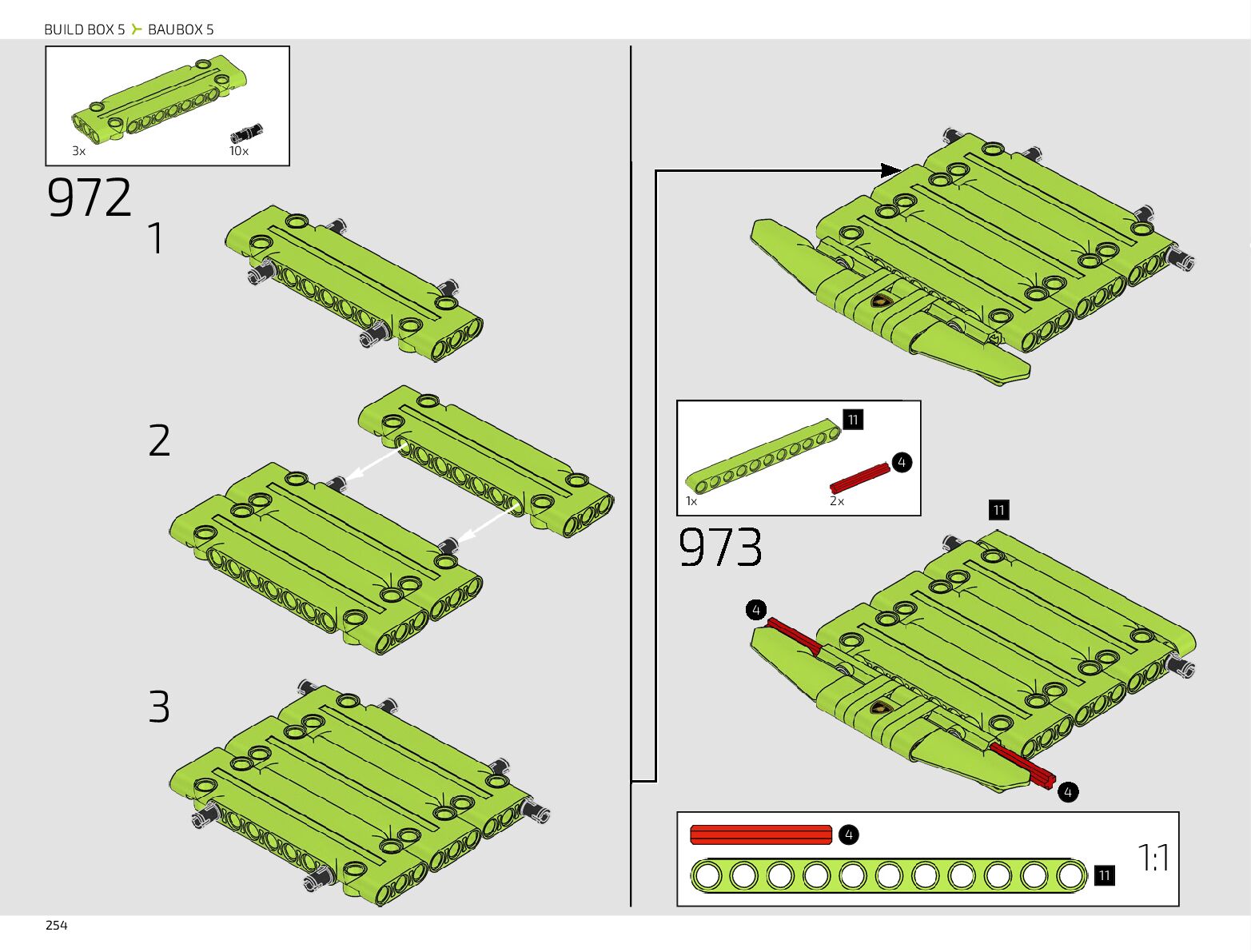 BUILD BOX 5 BAUBOX 5

3x
10x

972

1

2

3

11
4
1x
2x

973

11

4

4

4

11

1:1

254