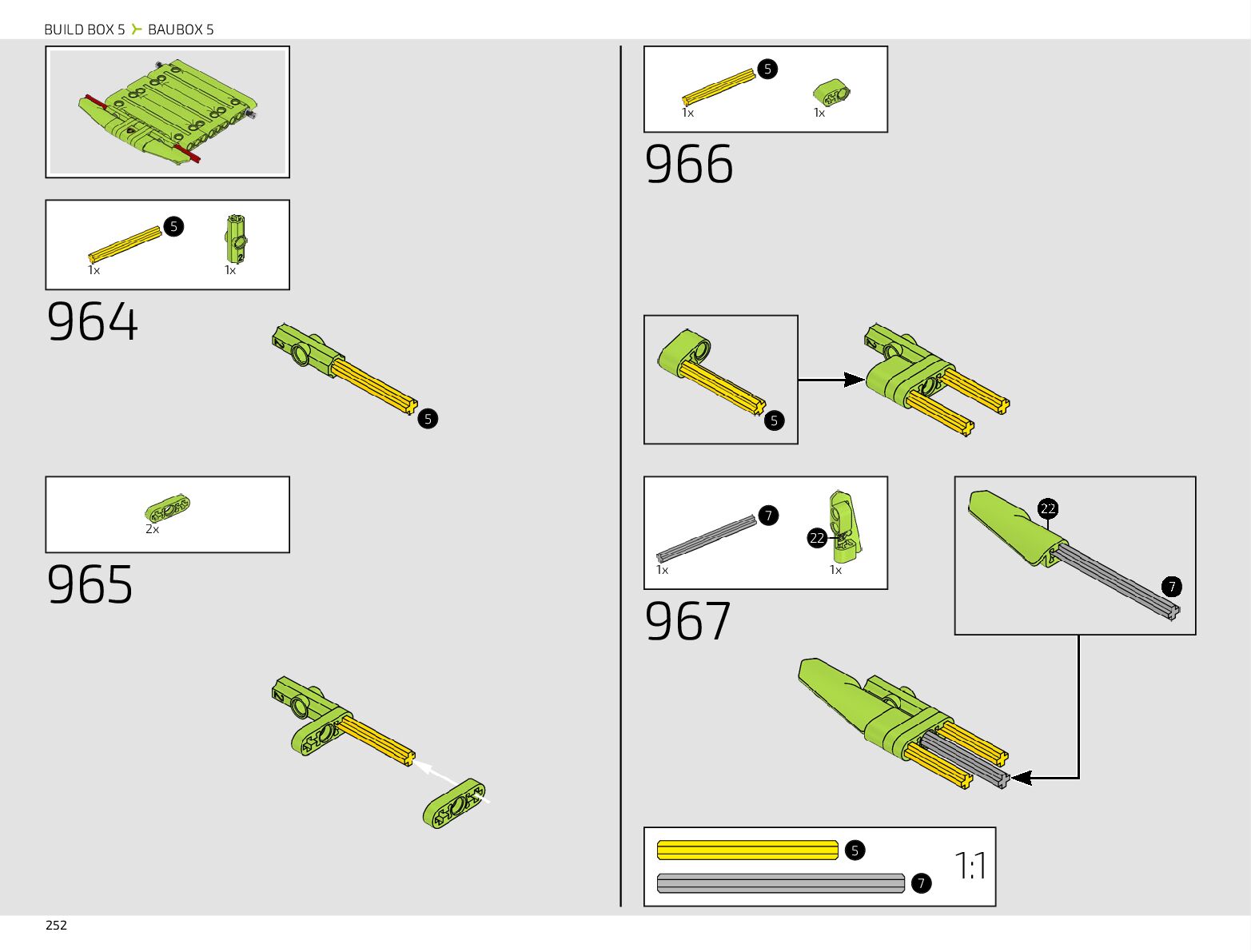 BUILD BOX 5 BAUBOX 5

5
1x 1x

964

5

2x

965

5
1x 1x

966

5

7
22
1x 1x

967

22
7

5
7
1:1

252