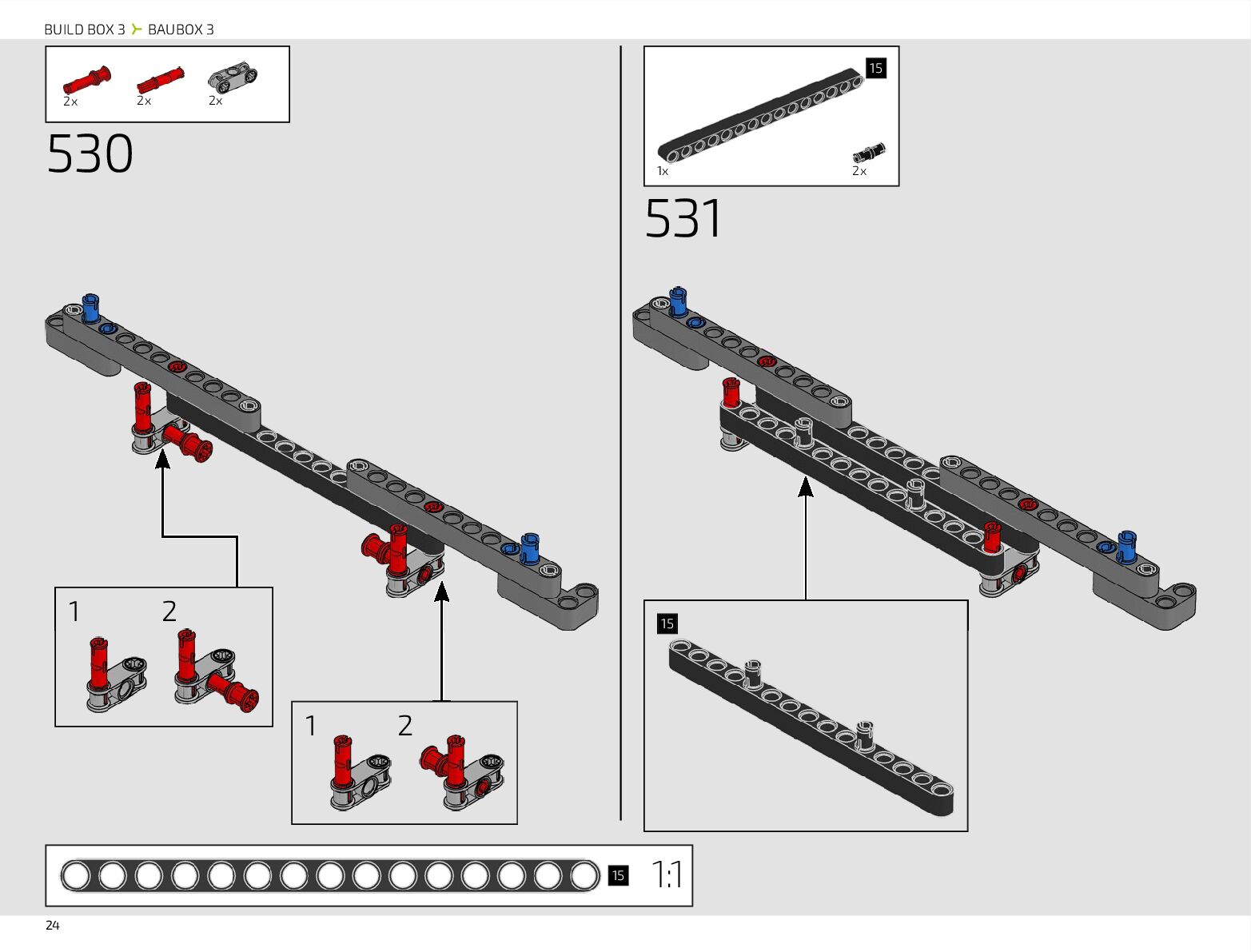 BUILD BOX 3 BAUBOX 3

2x 2x 2x

530

1 2

1 2

15

1x 2x

531

15

15 1:1

24