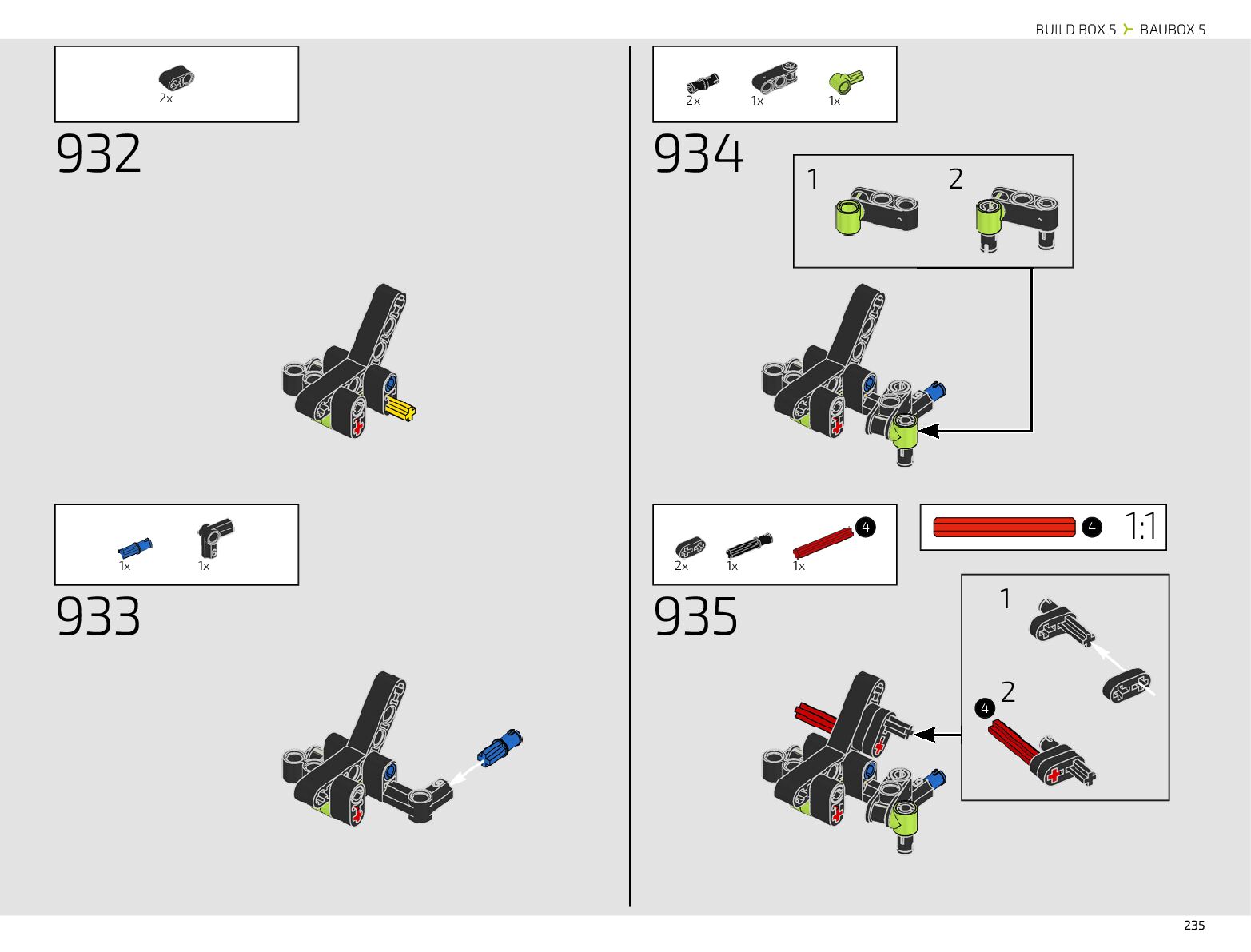 BUILD BOX 5 BAUBOX 5

2x

932

1x 1x

933

2x 1x 1x

934

1

2

2x 1x 1x 4

4 1:1

935

1

4 2

235