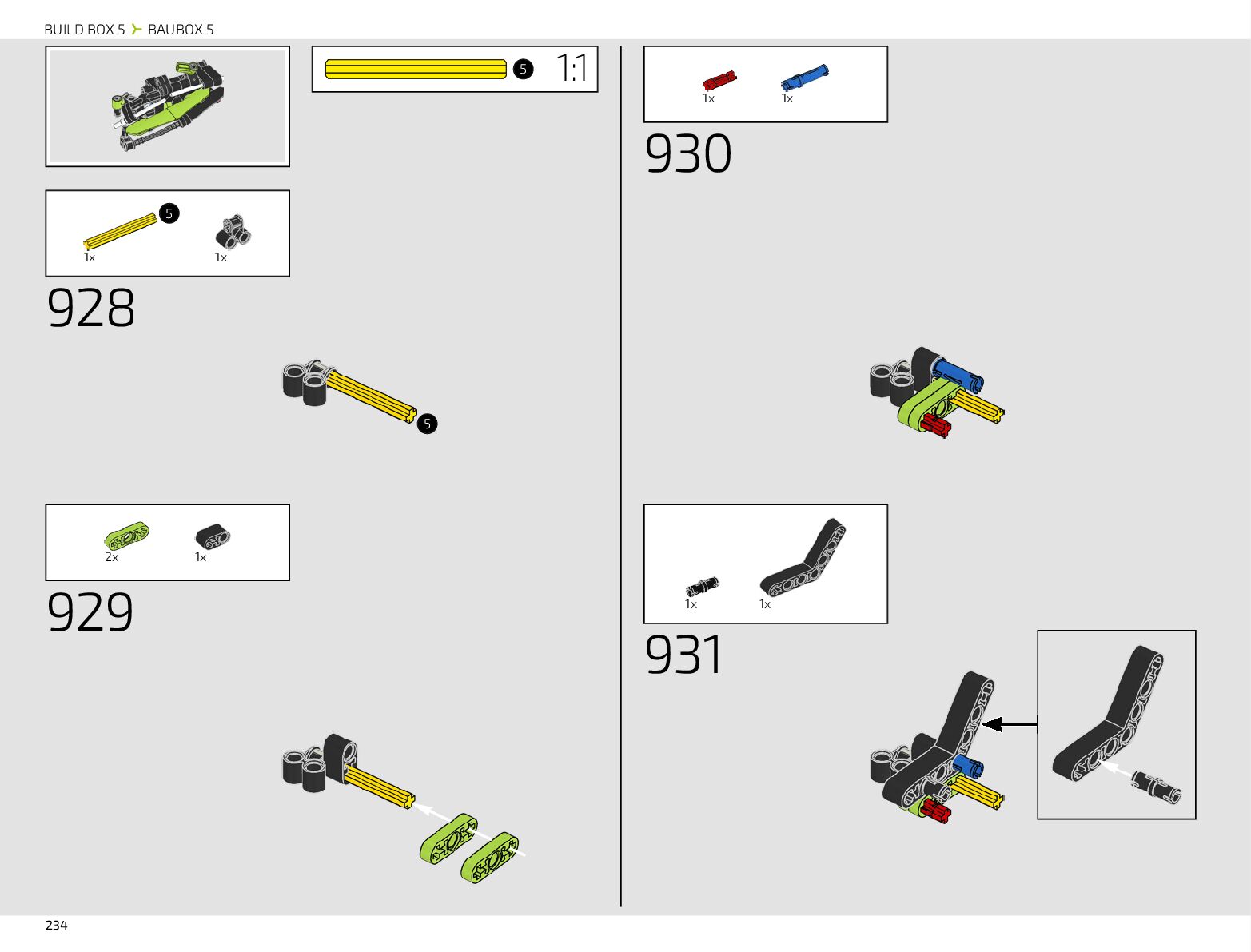 BUILD BOX 5 BAUBOX 5

5 1:1

5
1x
1x

928

5

2x
1x

929

1x
1x

930

1x
1x

931

234