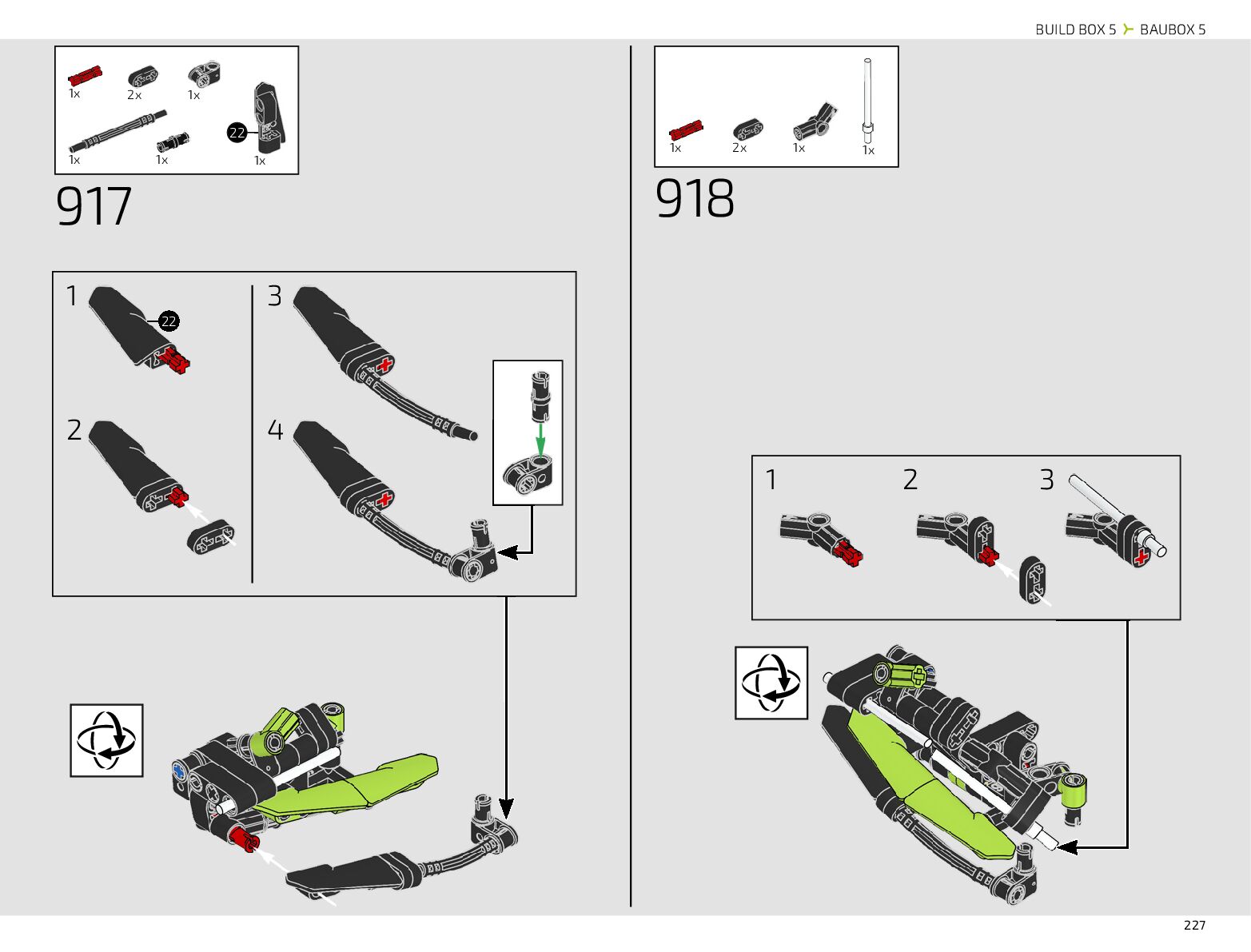 BUILD BOX 5 BAUBOX 5

1x 2x 1x
1x 1x 22 1x

917

1 22
2
3
4

1x 2x 1x 1x

918

1 2 3

227